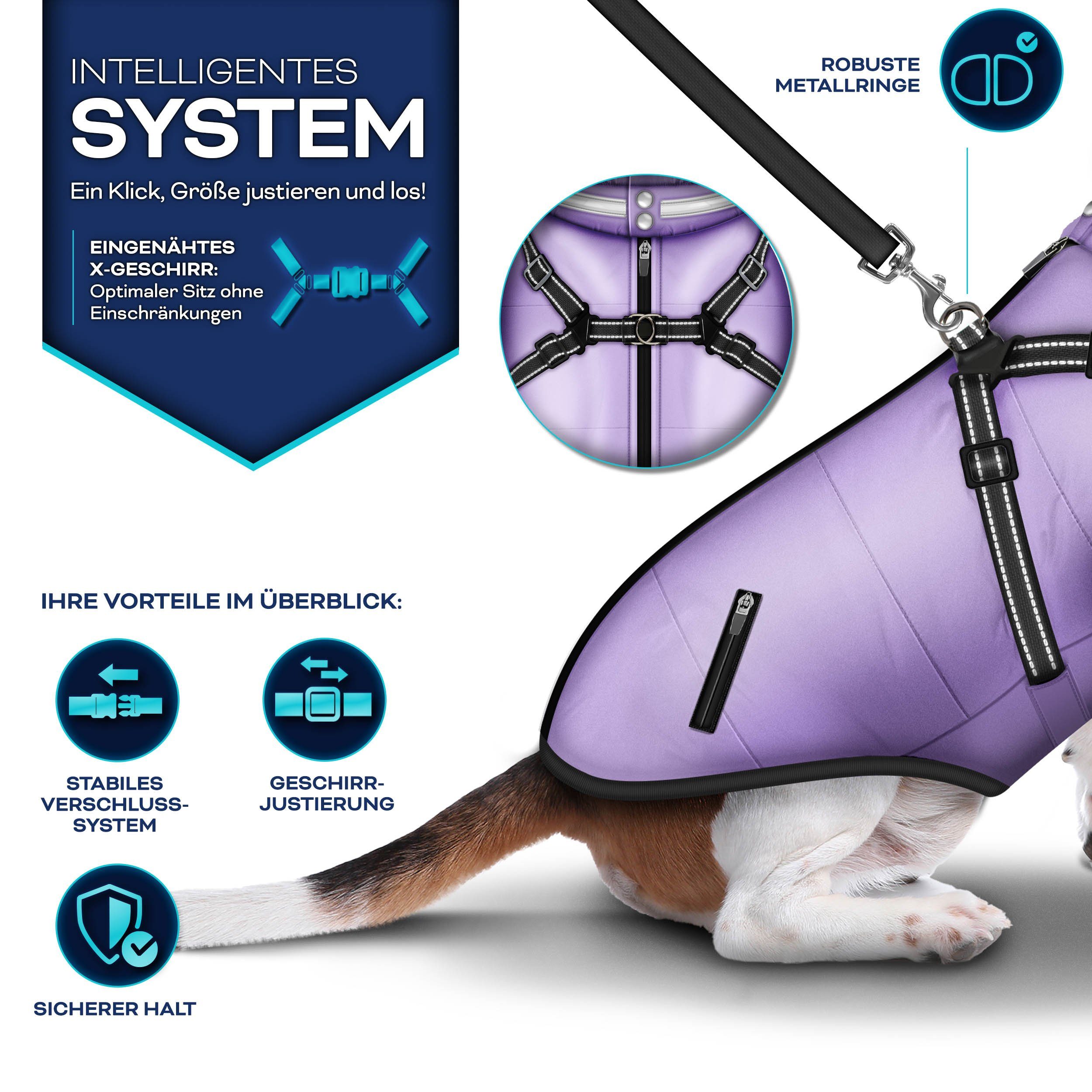 INTELLIGENTES
SYSTEM

Ein Klick, Größe justieren und los!

EINGENÄHTES X-GESCHIRR:
Optimaler Sitz ohne Einschränkungen

ROBUSTE METALLRINGE

IHRE VORTEILE IM ÜBERBLICK:

STABILES VERSCHLUSS-SYSTEM

GESCHIRR-JUSTIERUNG

SICHERER HALT