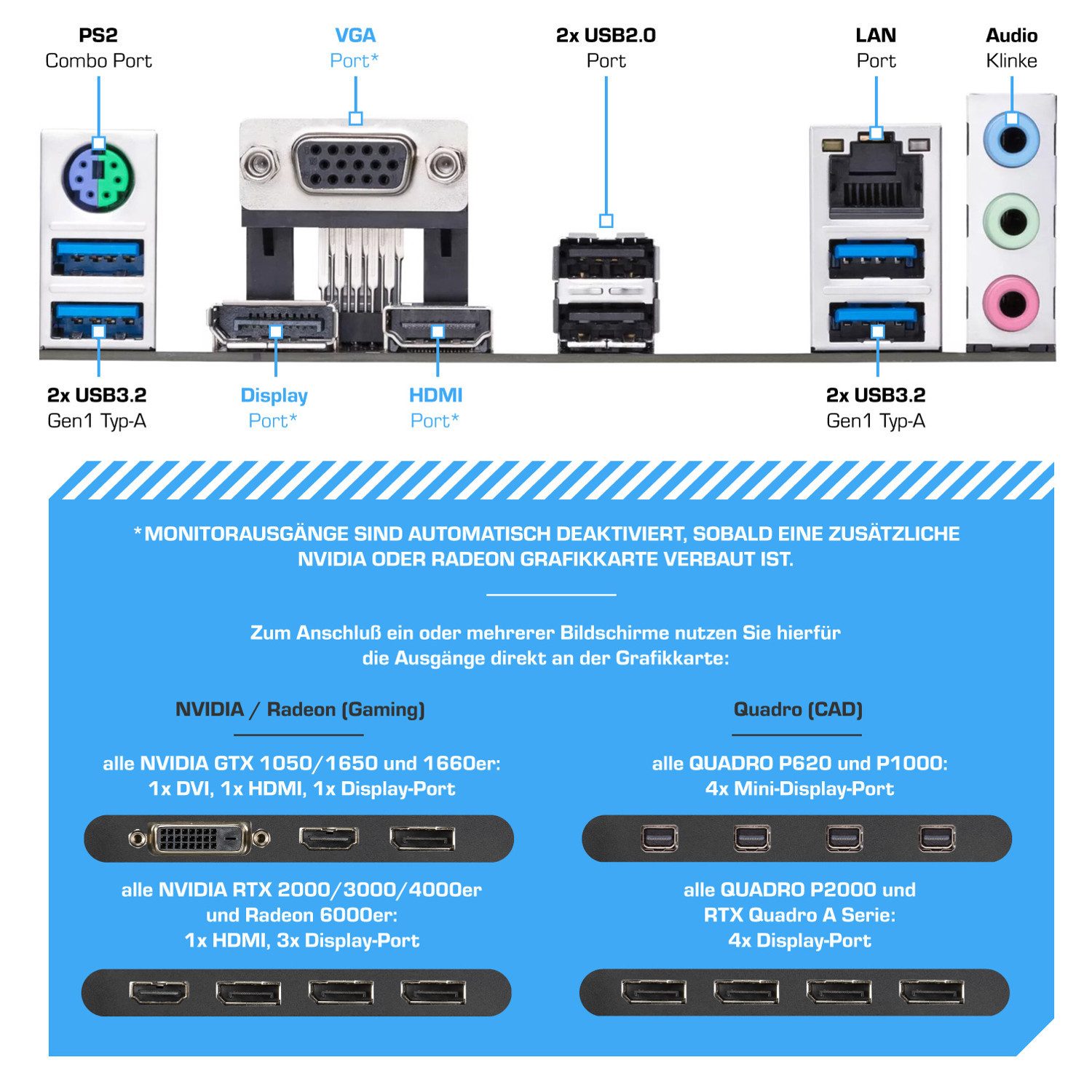 PS2
Combo Port

VGA
Port*

2x USB2.0
Port

LAN
Port

Audio
Klinke

2x USB3.2
Gen1 Typ-A

Display
Port*

HDMI
Port*

2x USB3.2
Gen1 Typ-A

*MONITORAUSGÄNGE SIND AUTOMATISCH DEAKTIVIERT, SOBALD EINE ZUSÄTZLICHE NVIDIA ODER RADEON GRAFIKKARTE VERBAUT IST.

Zum Anschluß ein oder mehrerer Bildschirme nutzen Sie hierfür die Ausgänge direkt an der Grafikkarte:

NVIDIA / Radeon (Gaming)

alle NVIDIA GTX 1050/1650 und 1660er:
1x DVI, 1x HDMI, 1x Display-Port

alle NVIDIA RTX 2000/3000/4000er
und Radeon 6000er:
1x HDMI, 3x Display-Port

Quadro (CAD)

alle QUADRO P620 und P1000:
4x Mini-Display-Port

alle QUADRO P2000 und
RTX Quadro A Serie:
4x Display-Port