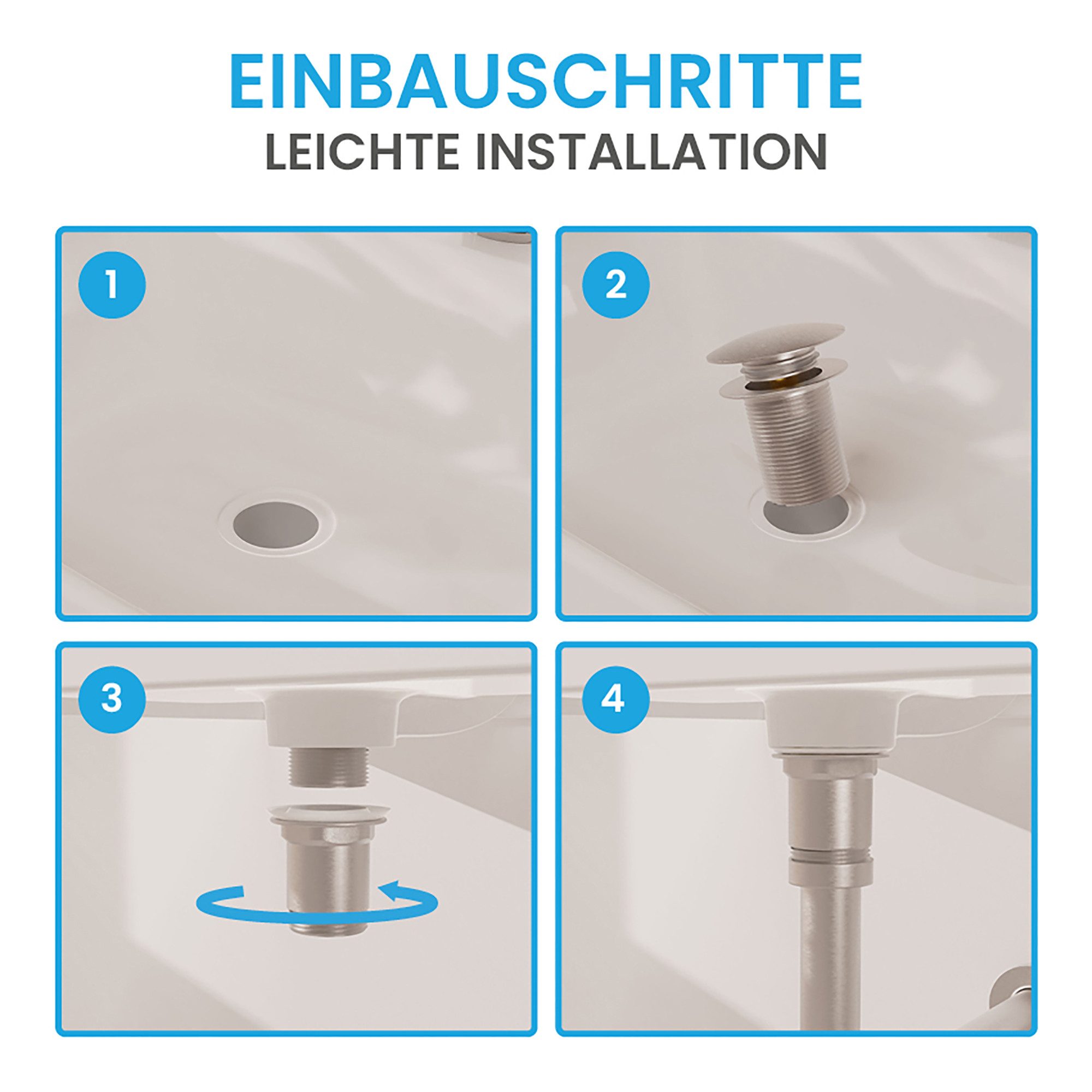 EINBAUSCHRITTE
LEICHTE INSTALLATION

1

2

3

4