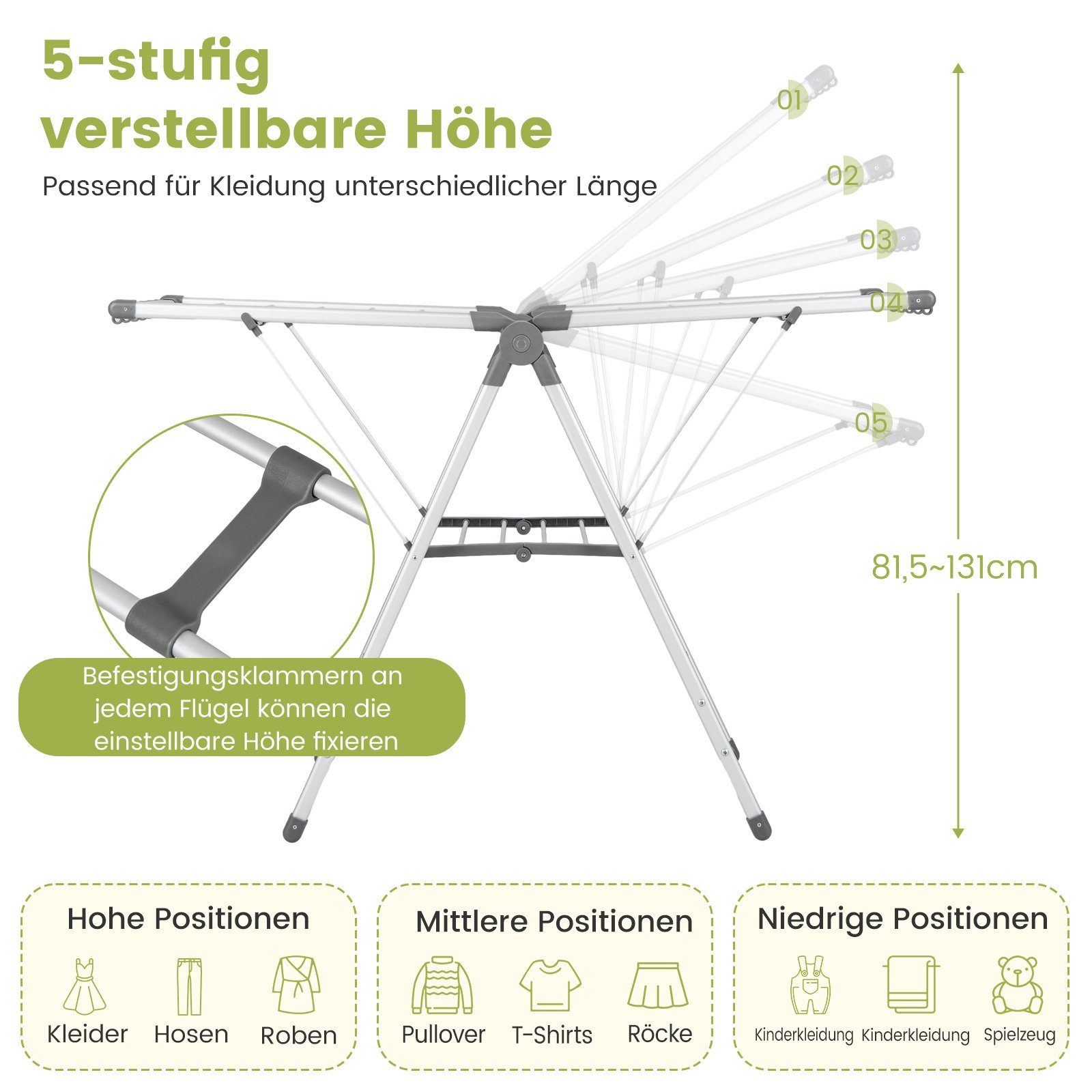 5-stufig verstellbare Höhe

Passend für Kleidung unterschiedlicher Länge

01

02

03

04

05

81,5~131cm

Befestigungsklammern an jedem Flügel können die einstellbare Höhe fixieren

Hohe Positionen

Kleider Hosen Roben

Mittlere Positionen

Pullover T-Shirts Röcke

Niedrige Positionen

Kinderkleidung Kinderkleidung Spielzeug