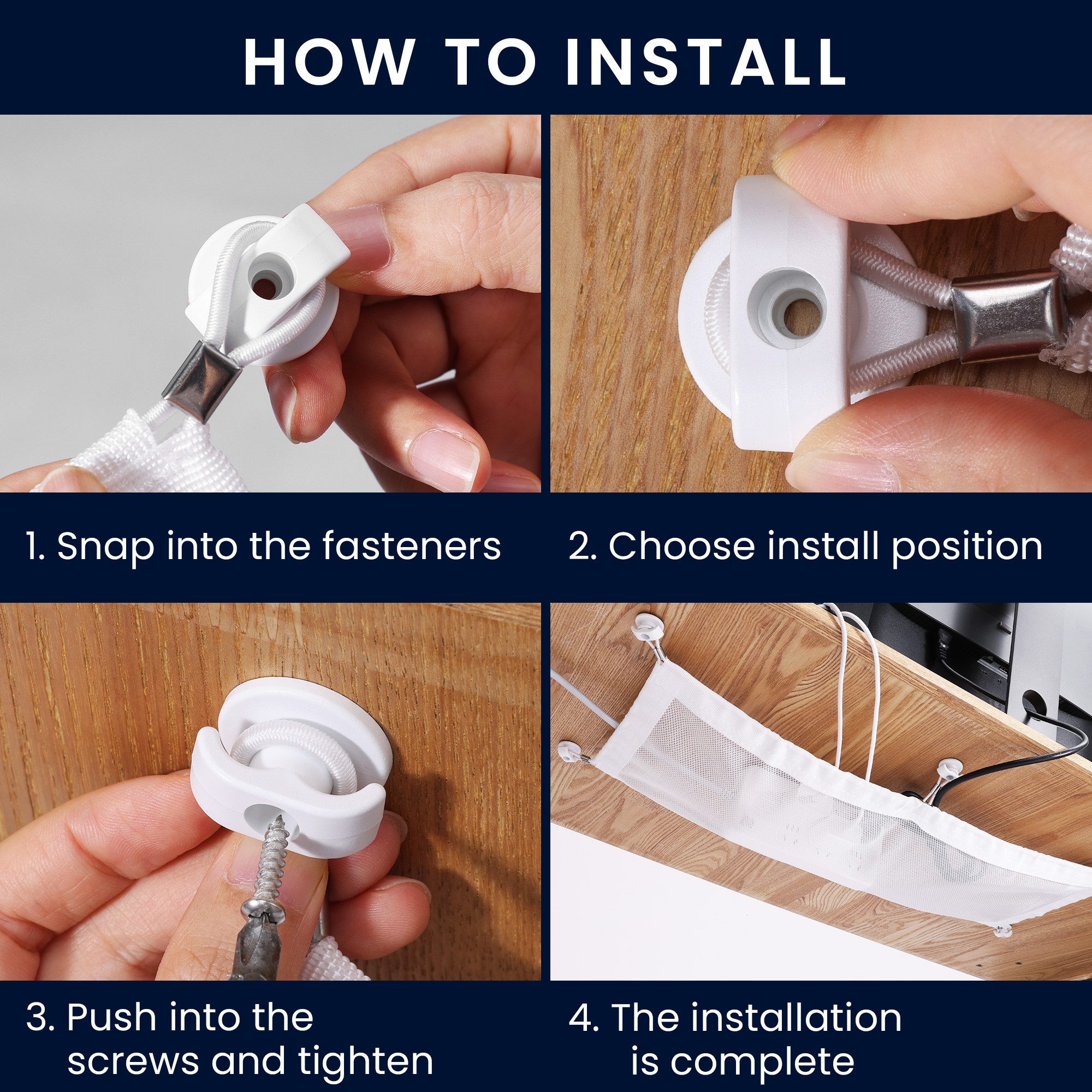 HOW TO INSTALL

1. Snap into the fasteners

2. Choose install position

3. Push into the screws and tighten

4. The installation is complete