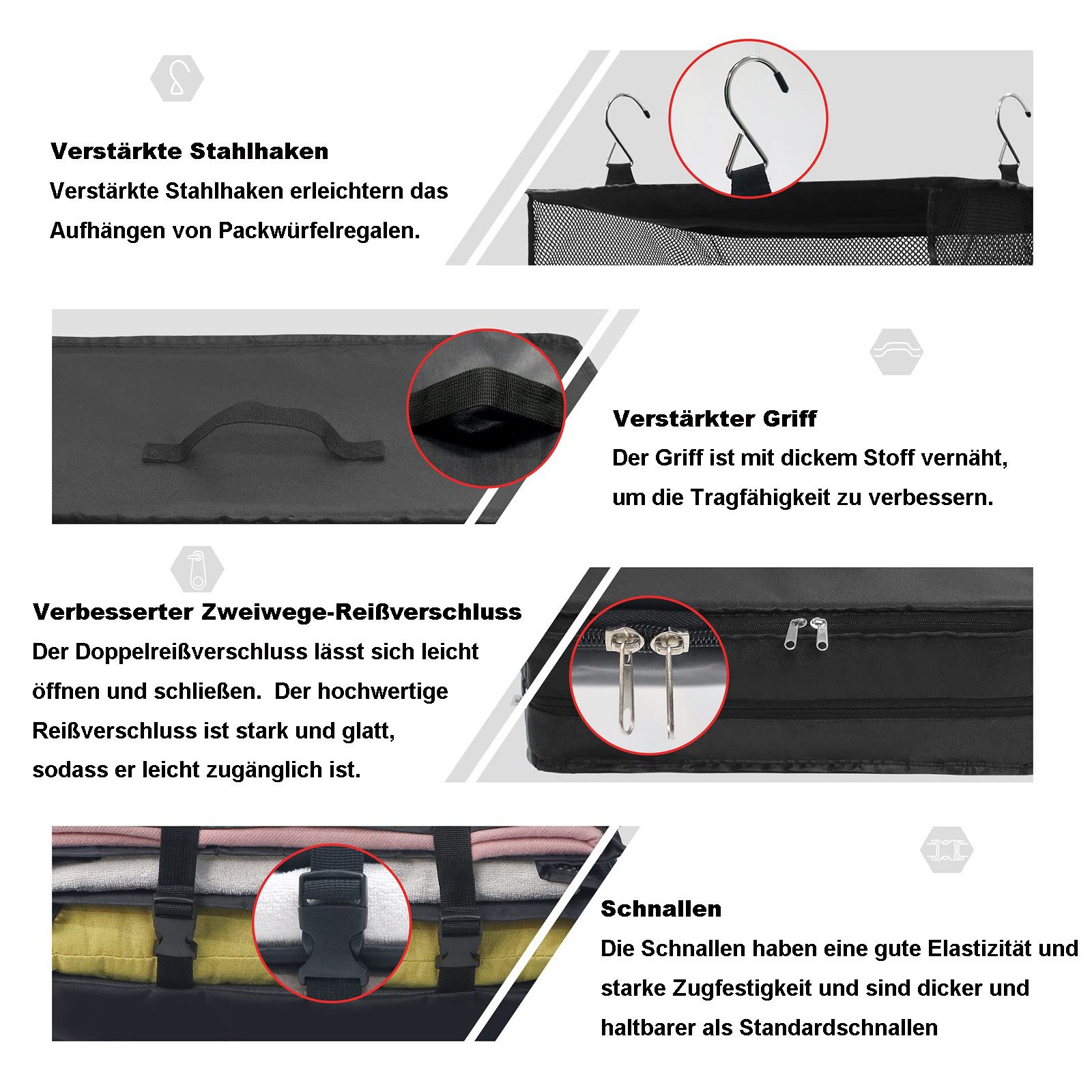 Verstärkte Stahlhaken
Verstärkte Stahlhaken erleichtern das Aufhängen von Packwürfelregalen.

Verstärkter Griff
Der Griff ist mit dickem Stoff vernäht, um die Tragfähigkeit zu verbessern.

Verbesserter Zweiwege-Reißverschluss
Der Doppelreißverschluss lässt sich leicht öffnen und schließen. Der hochwertige Reißverschluss ist stark und glatt, sodass er leicht zugänglich ist.

Schnallen
Die Schnallen haben eine gute Elastizität und starke Zugfestigkeit und sind dicker und haltbarer als Standardschnallen