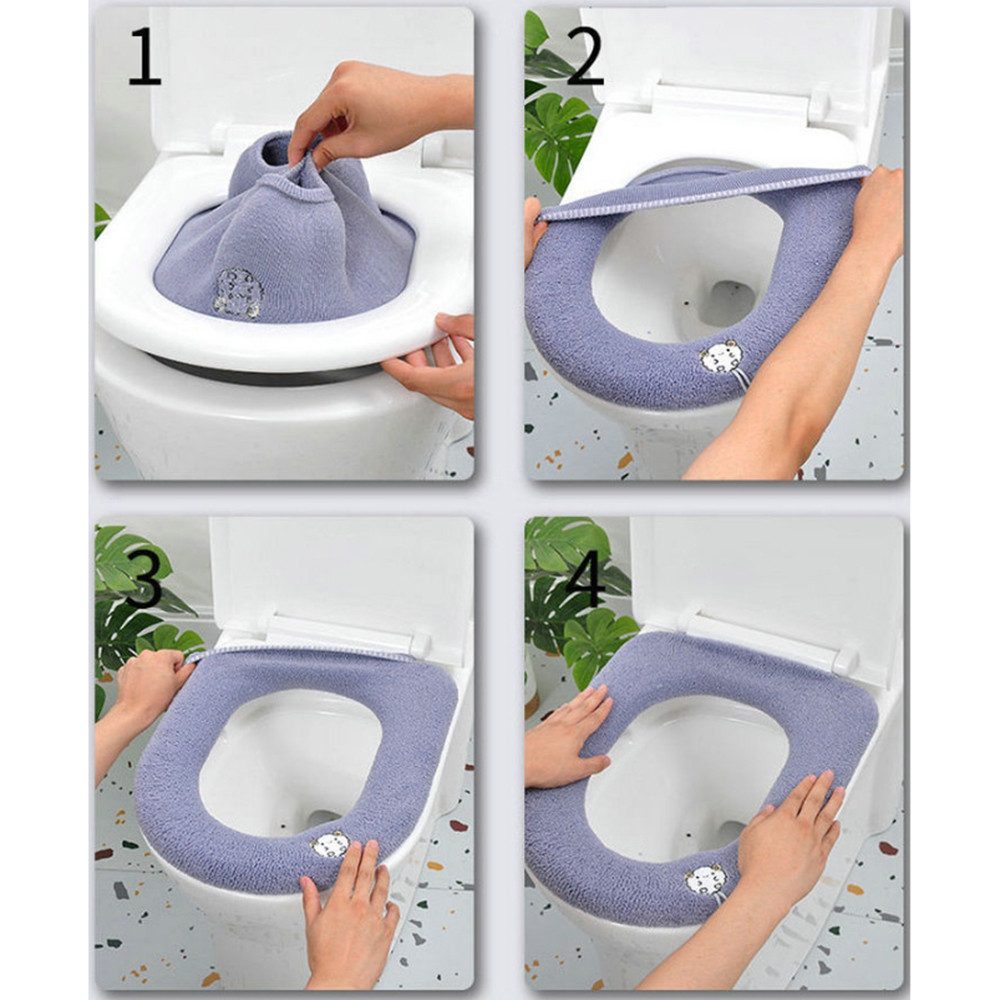 1
2
3
4