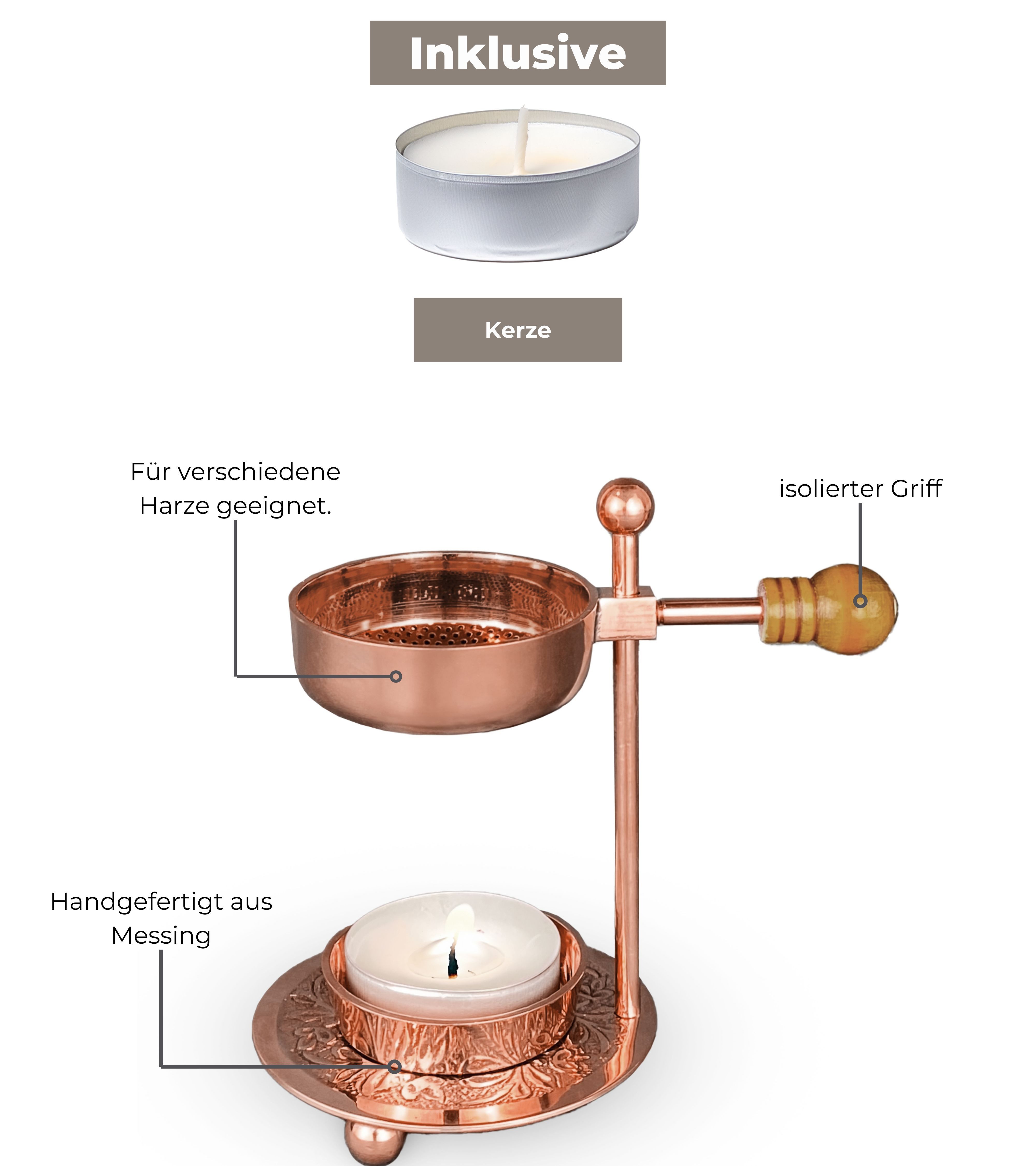 Inklusive

Kerze

Für verschiedene Harze geeignet.

isolierter Griff

Handgefertigt aus Messing