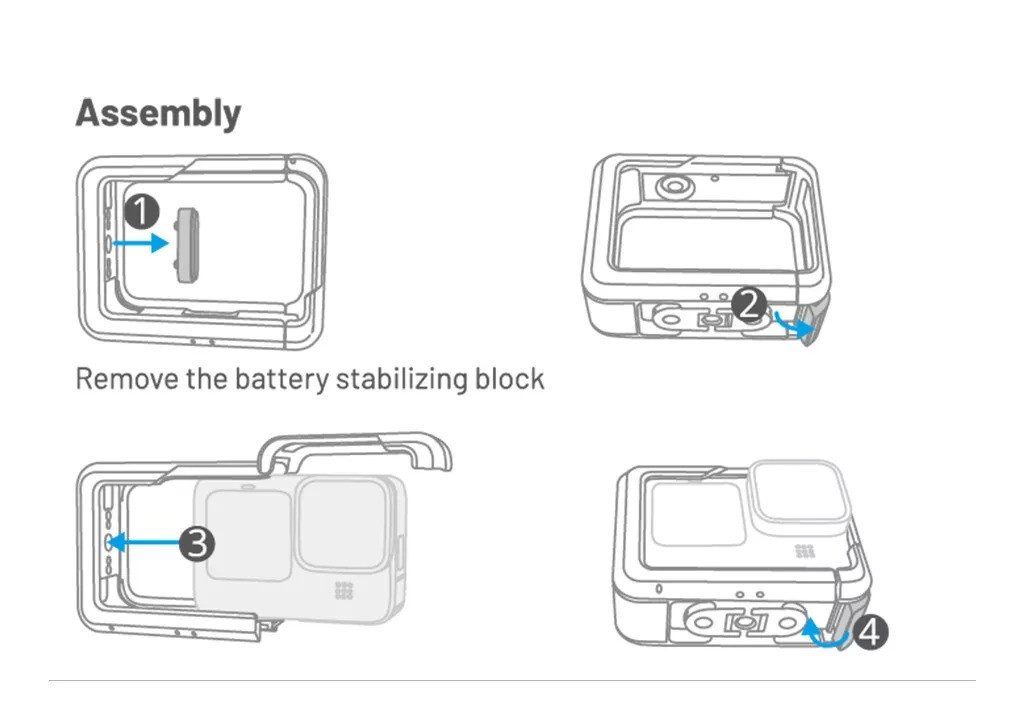 Assembly

1

2

Remove the battery stabilizing block

3

4