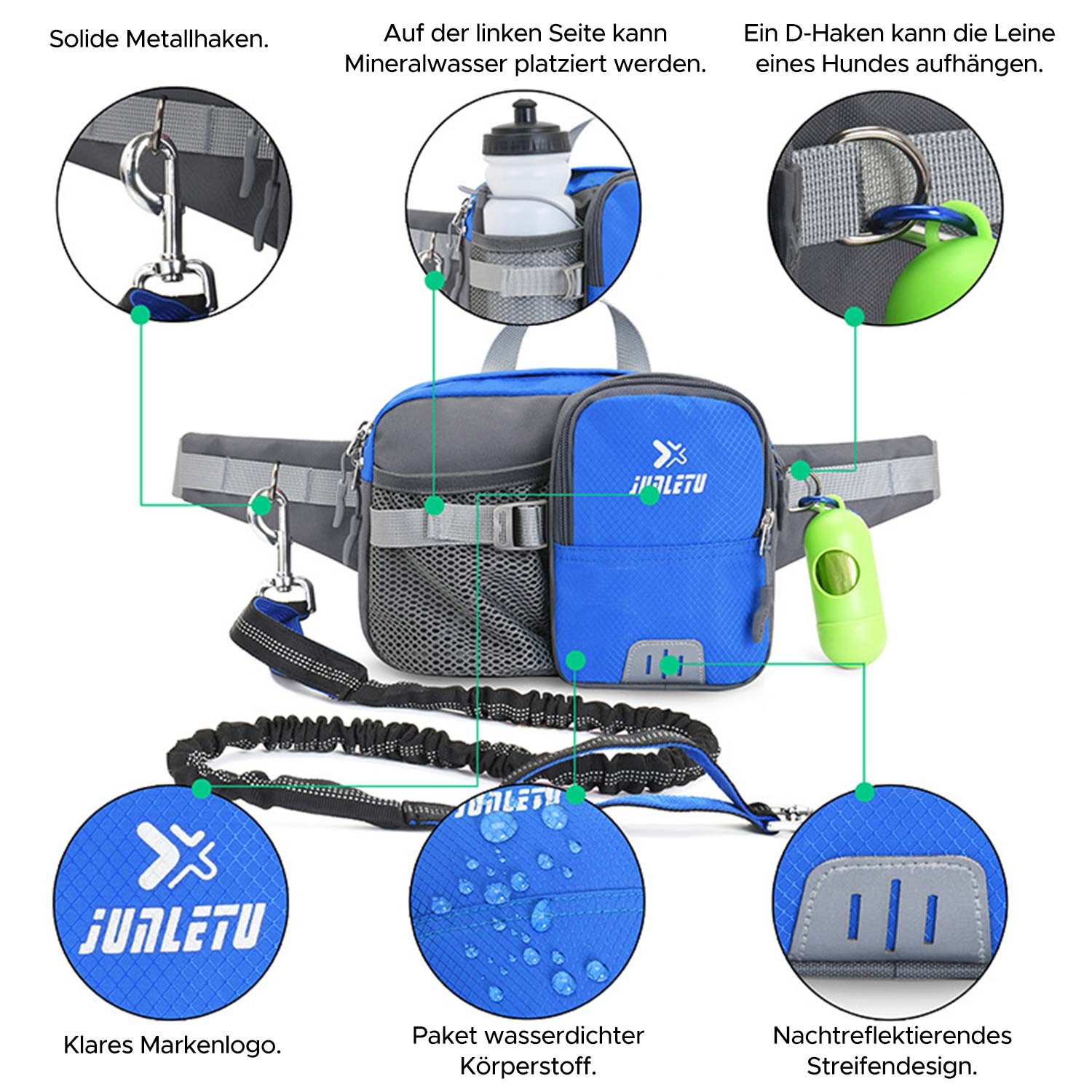 Solide Metallhaken.

Auf der linken Seite kann Mineralwasser platziert werden.

Ein D-Haken kann die Leine eines Hundes aufhängen.

JUNLETU

JUNLETU

JUNLETU

Klares Markenlogo.

Paket wasserdichter Körperstoff.

Nachtreflektierendes Streifendesign.