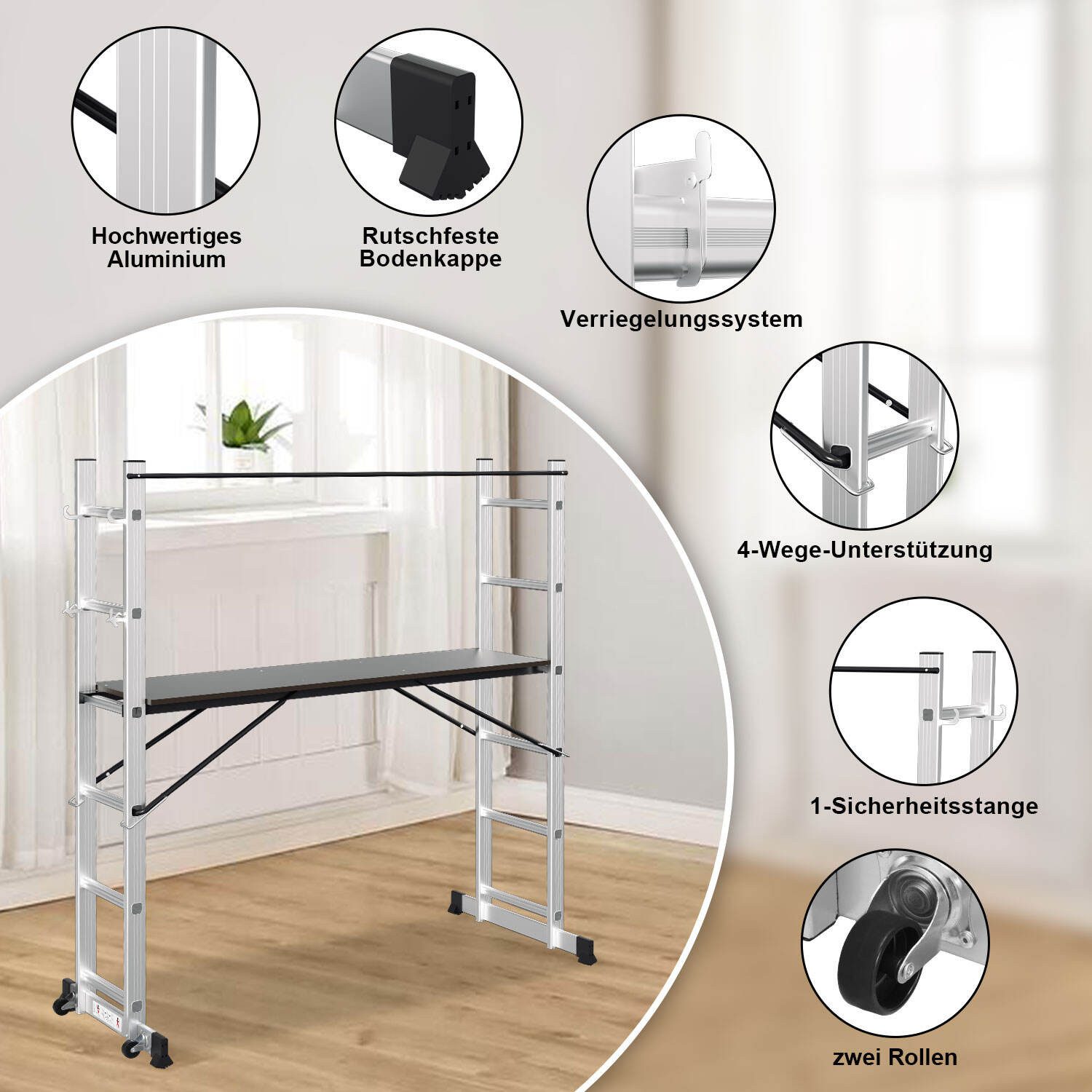 Hochwertiges Aluminium

Rutschfeste Bodenkappe

Verriegelungssystem

4-Wege-Unterstützung

1-Sicherheitsstange

zwei Rollen