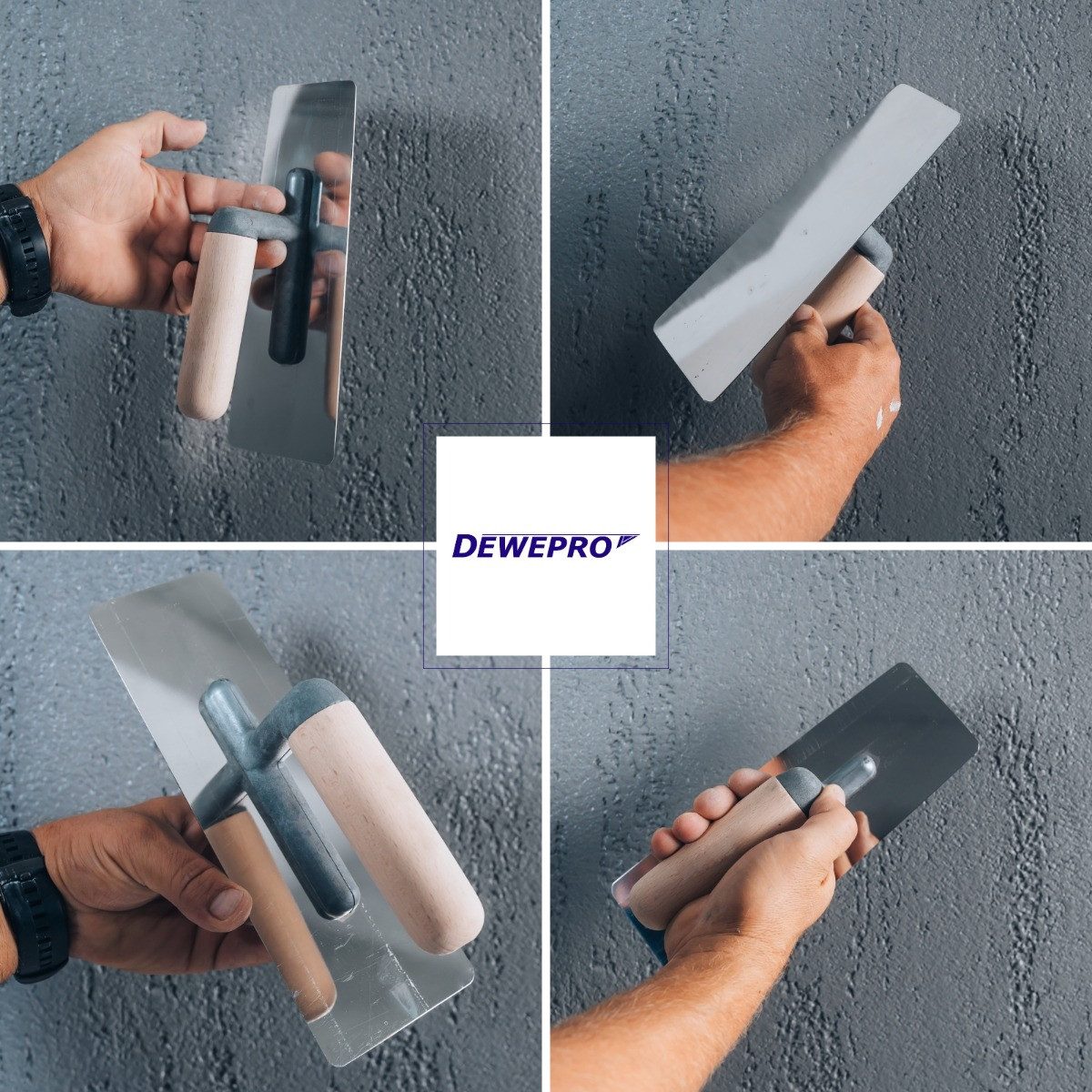 DEWEPRO