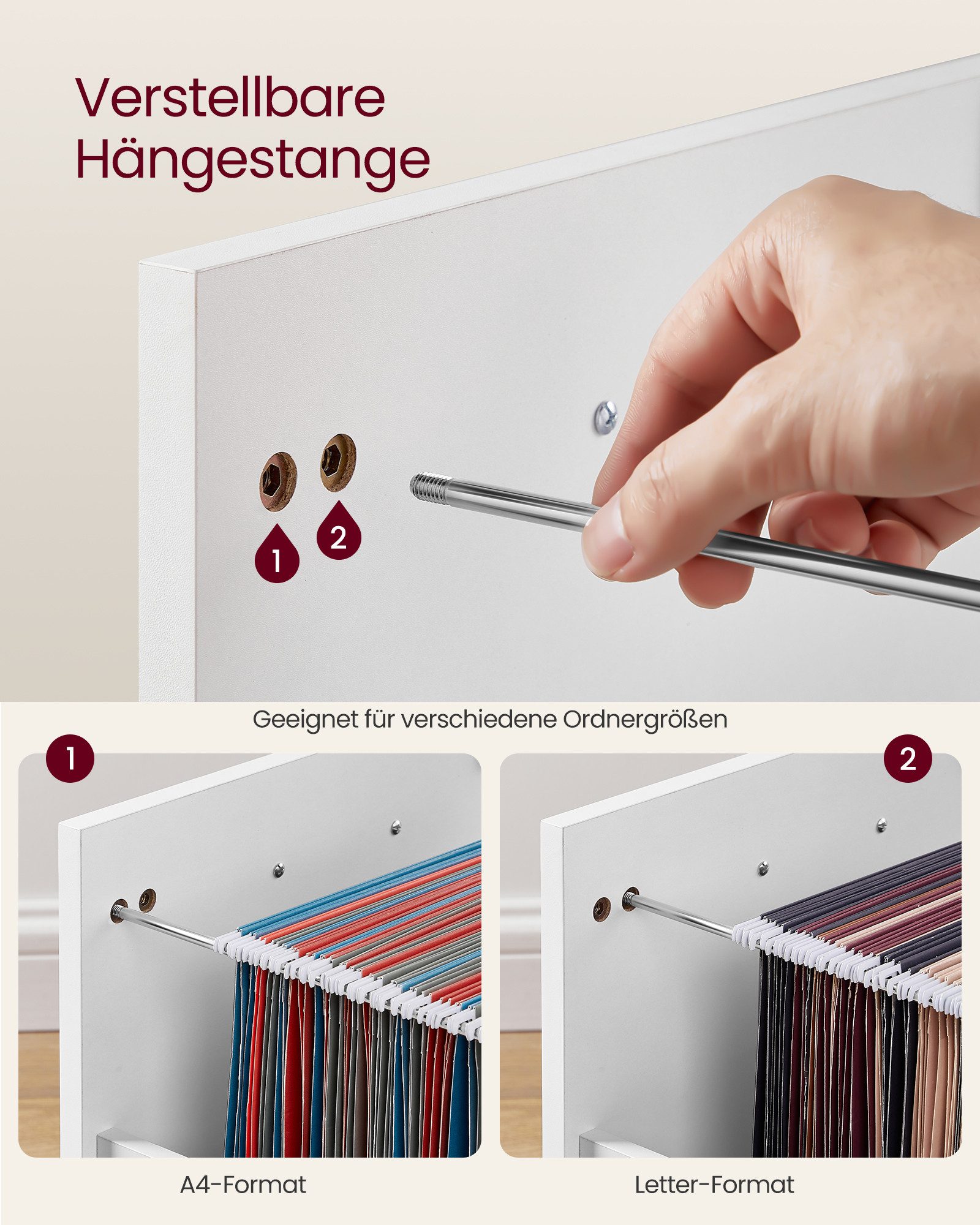 Verstellbare Hängestange

1 2

Geeignet für verschiedene Ordnergrößen

1

2

A4-Format

Letter-Format