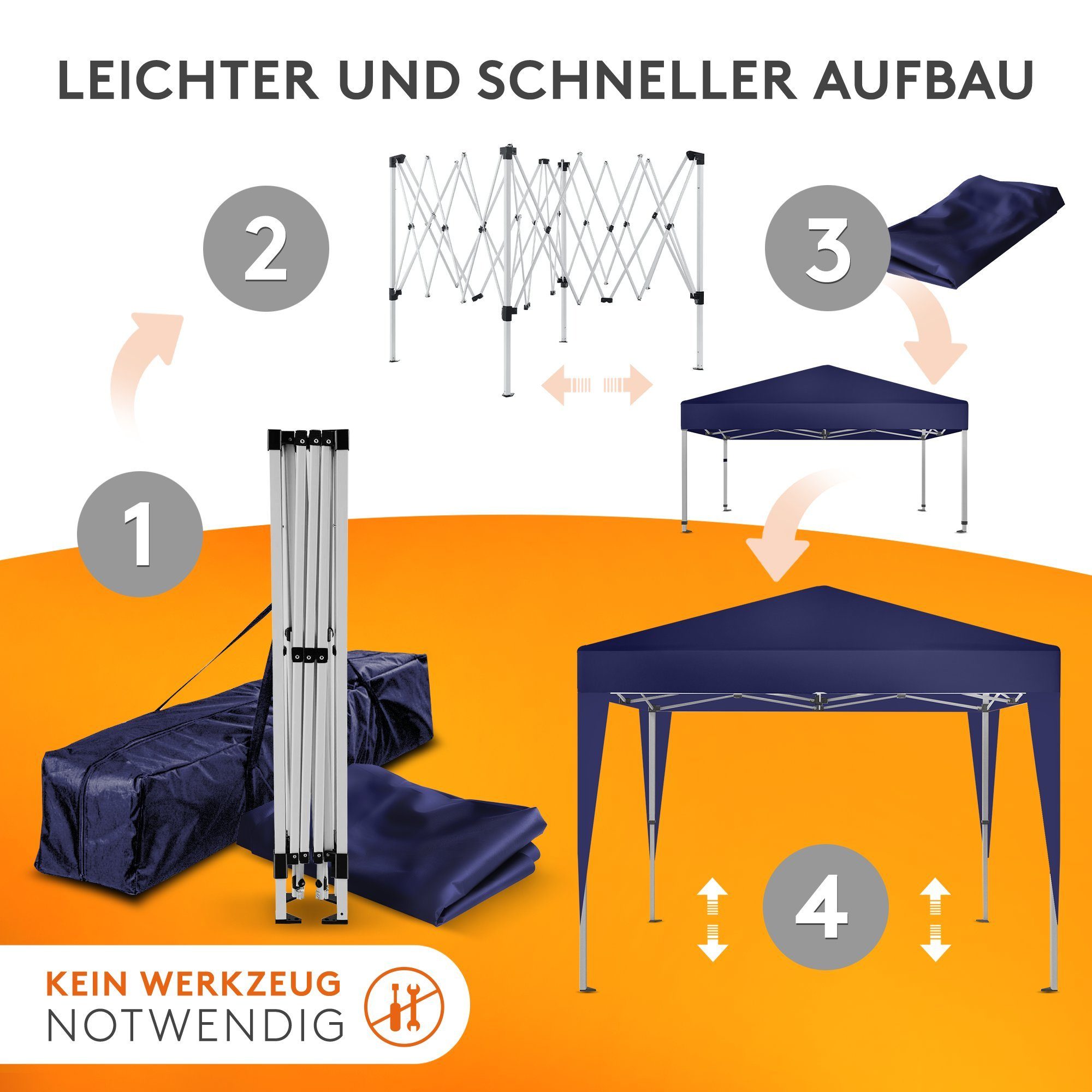 LEICHTER UND SCHNELLER AUFBAU

2

3

1

4

KEIN WERKZEUG
NOTWENDIG