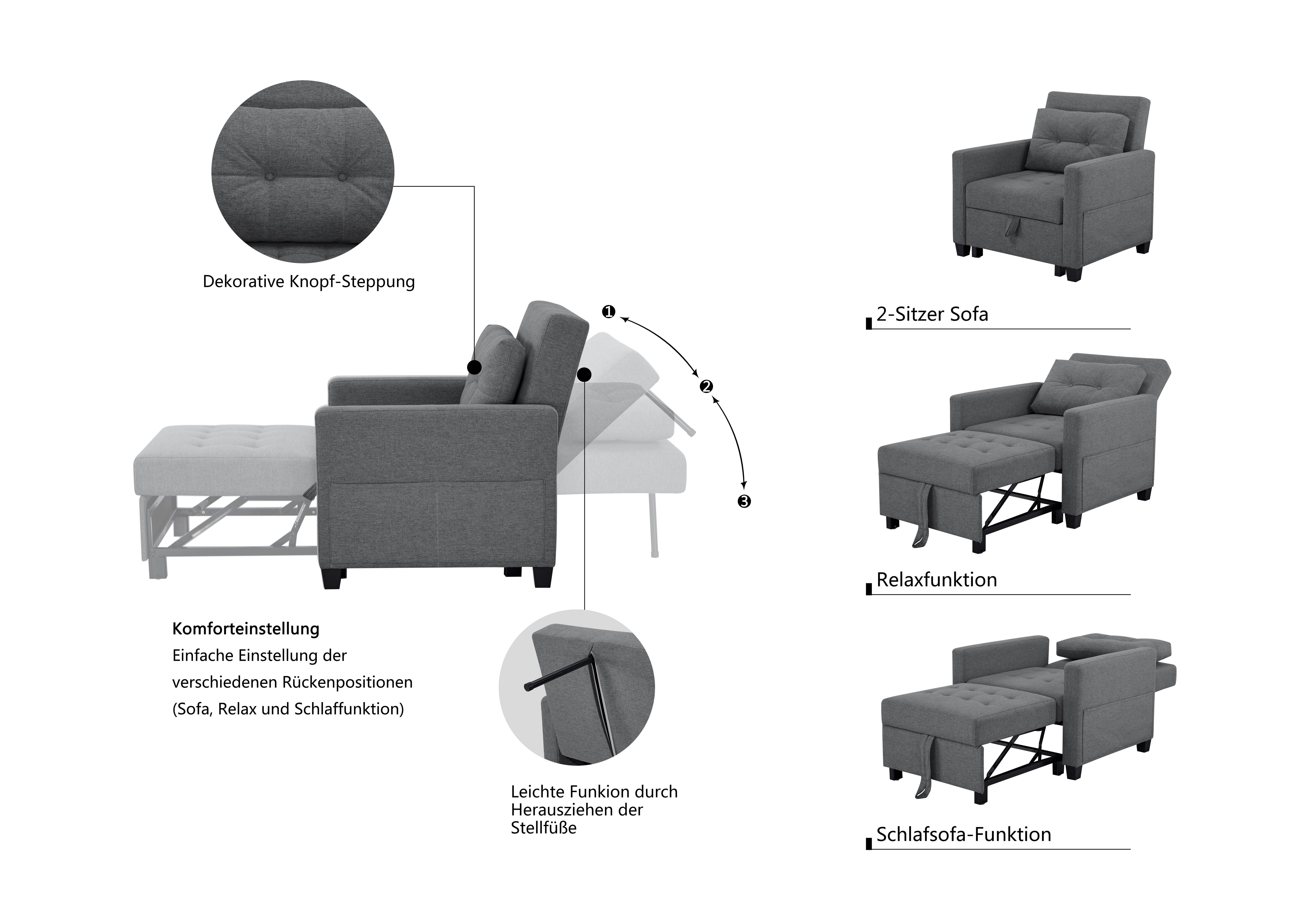 Dekorative Knopf-Steppung

❶

❷

❸

Komforteinstellung
Einfache Einstellung der verschiedenen Rückenpositionen (Sofa, Relax und Schlaffunktion)

Leichte Funkion durch Herausziehen der Stellfüße

2-Sitzer Sofa

Relaxfunktion

Schlafsofa-Funktion