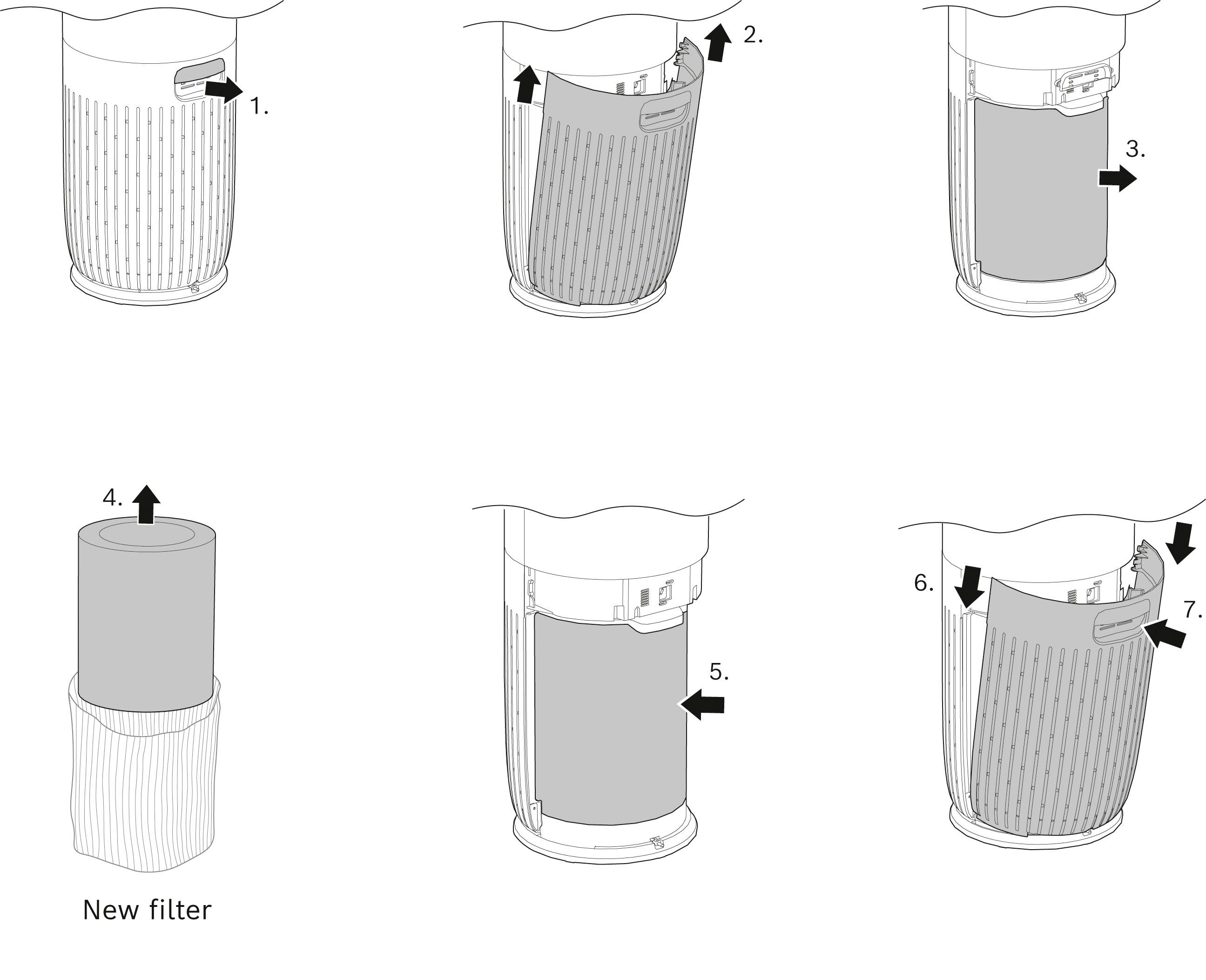 1.

2.

3.

4.

New filter

5.

6.

7.