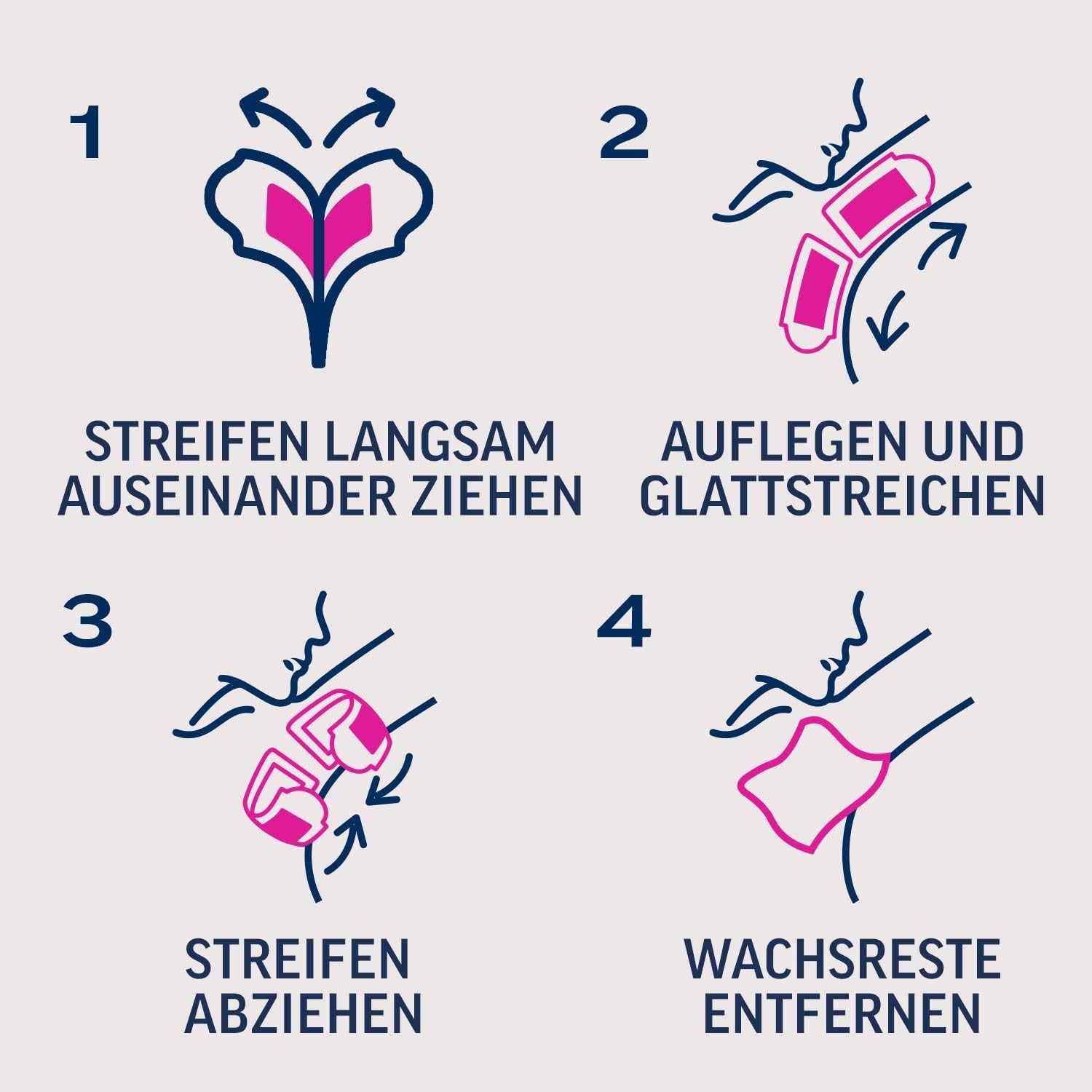 1

STREIFEN LANGSAM AUSEINANDER ZIEHEN

2

AUFLEGEN UND GLATTSTREICHEN

3

STREIFEN ABZIEHEN

4

WACHSRESTE ENTFERNEN