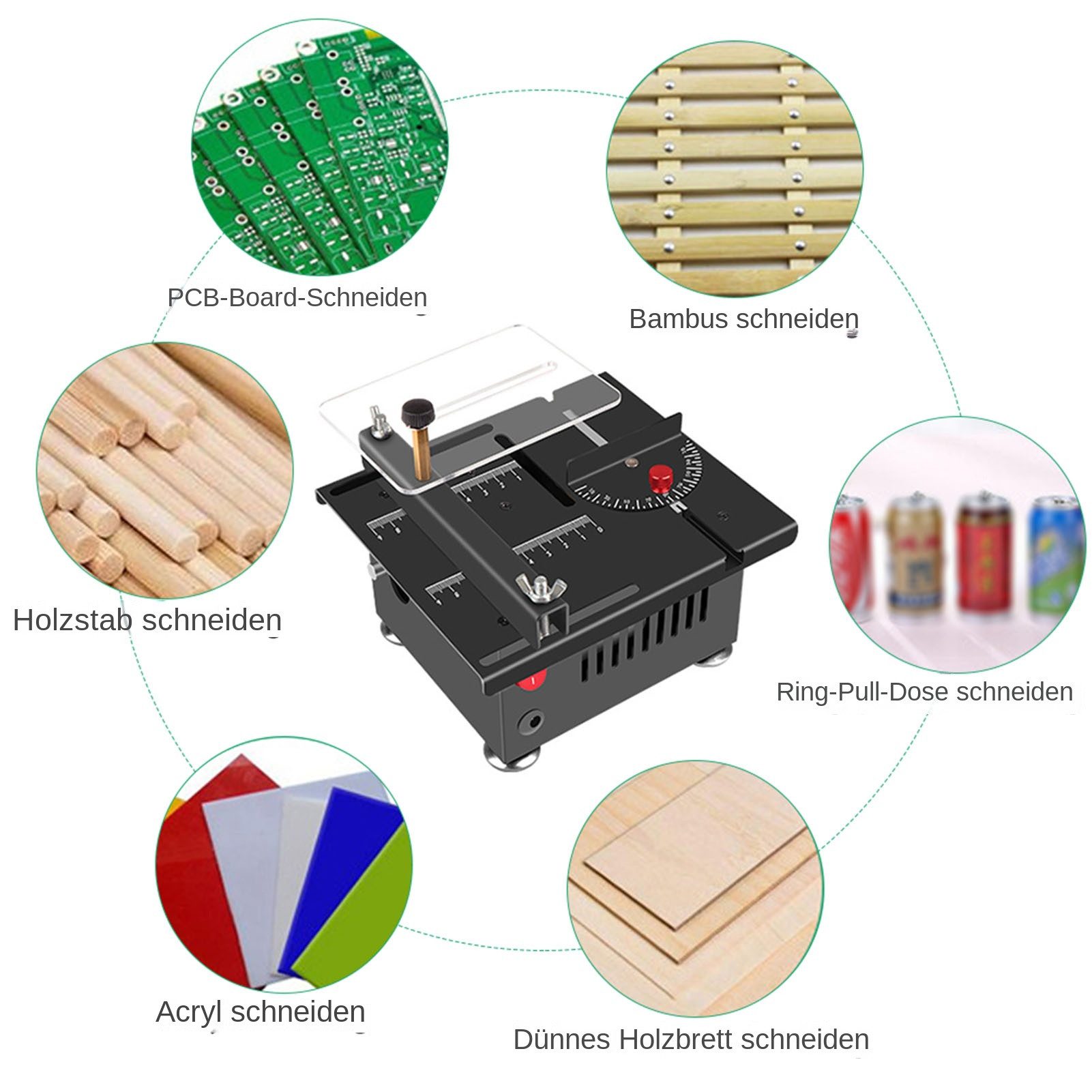 PCB-Board-Schneiden

Bambus schneiden

Holzstab schneiden

Ring-Pull-Dose schneiden

Acryl schneiden

Dünnes Holzbrett schneiden