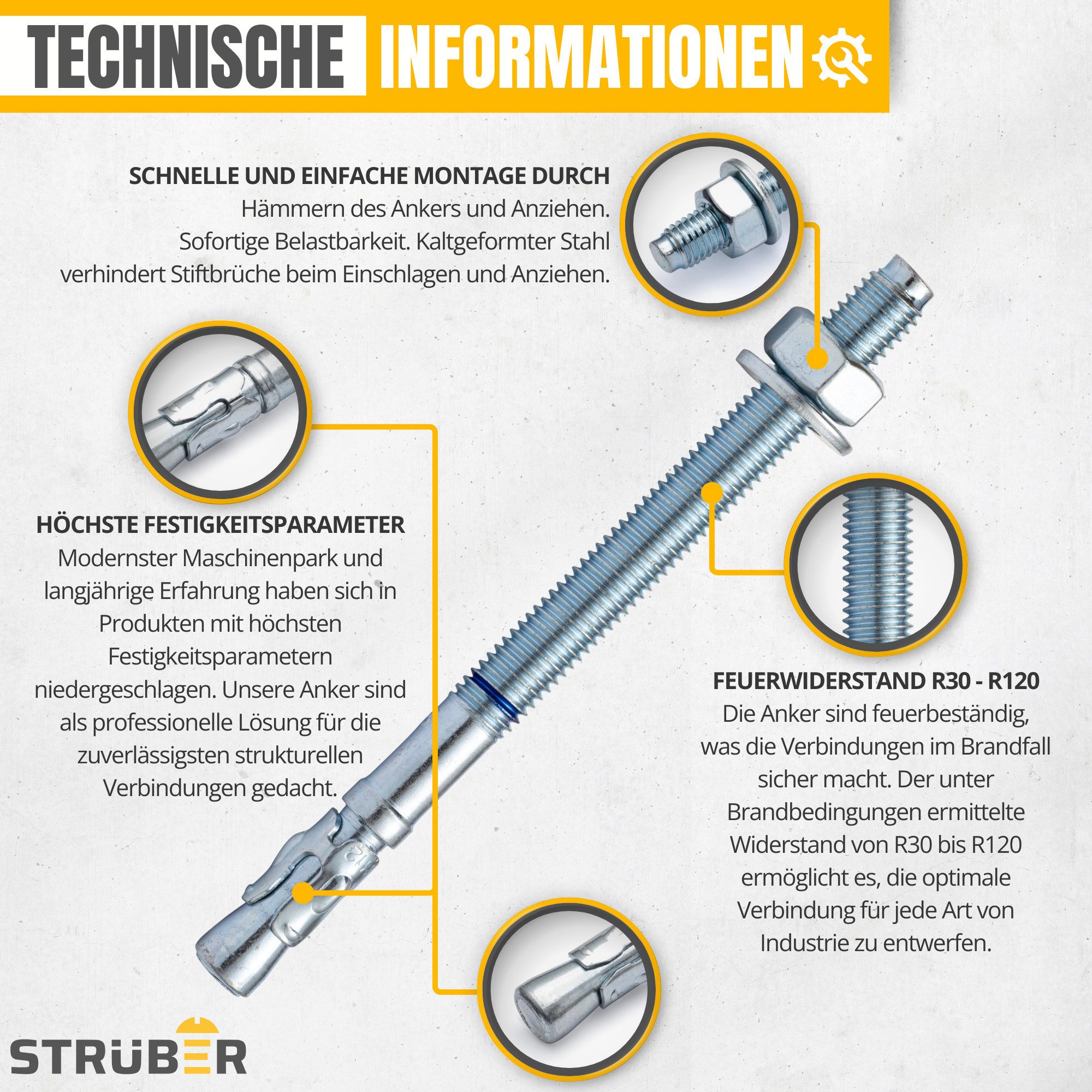 TECHNISCHE INFORMATIONEN

SCHNELLE UND EINFACHE MONTAGE DURCH
Hämmern des Ankers und Anziehen. Sofortige Belastbarkeit. Kaltgeformter Stahl verhindert Stiftbrüche beim Einschlagen und Anziehen.

HÖCHSTE FESTIGKEITSPARAMETER
Modernster Maschinenpark und langjährige Erfahrung haben sich in Produkten mit höchsten Festigkeitsparametern niedergeschlagen. Unsere Anker sind als professionelle Lösung für die zuverlässigsten strukturellen Verbindungen gedacht.

FEUERWIDERSTAND R30 - R120
Die Anker sind feuerbeständig, was die Verbindungen im Brandfall sicher macht. Der unter Brandbedingungen ermittelte Widerstand von R30 bis R120 ermöglicht es, die optimale Verbindung für jede Art von Industrie zu entwerfen.

STRÜBER