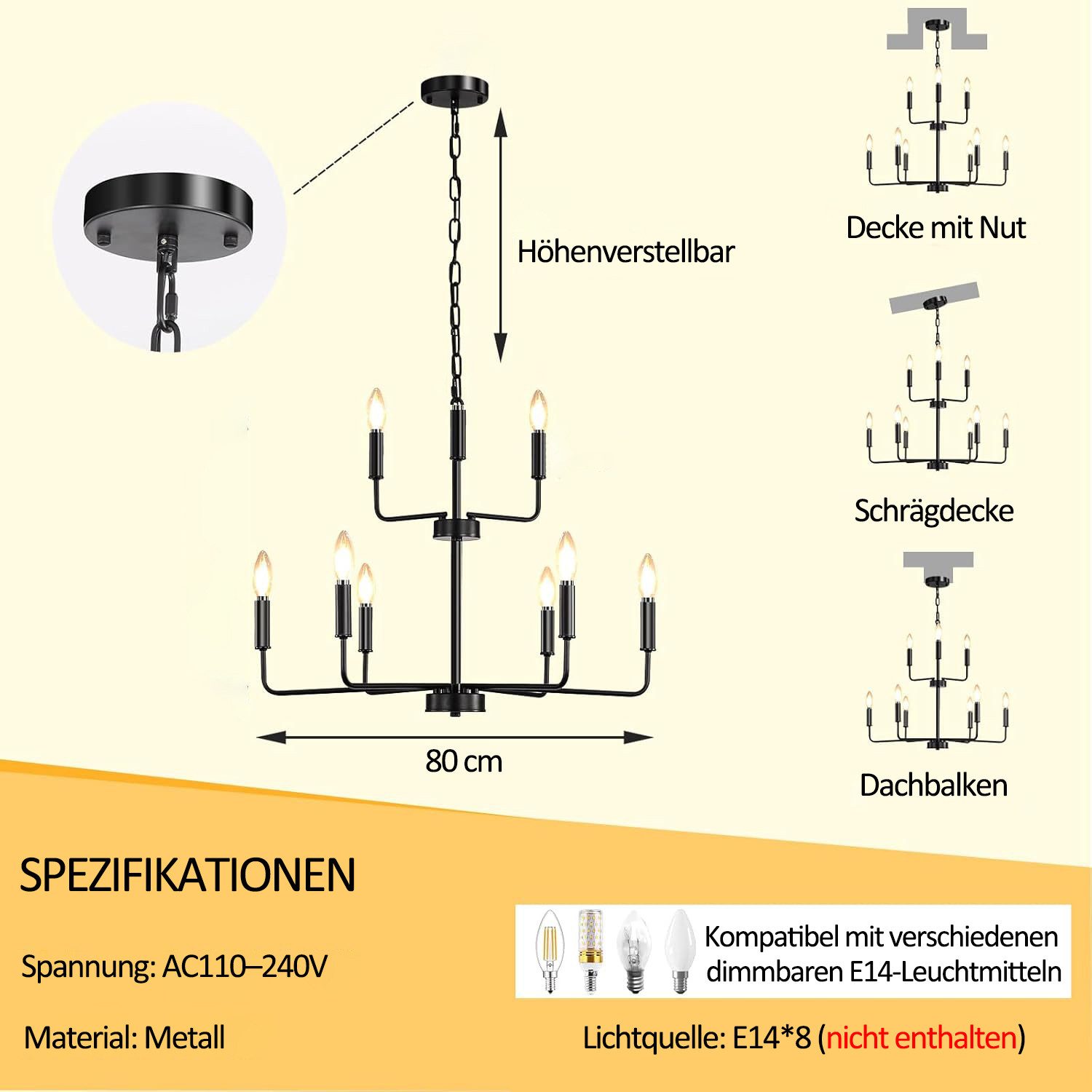 Höhenverstellbar

80 cm

Decke mit Nut

Schrägdecke

Dachbalken

SPEZIFIKATIONEN

Spannung: AC110–240V

Material: Metall

Kompatibel mit verschiedenen dimmbaren E14-Leuchtmitteln

Lichtquelle: E14*8 (nicht enthalten)