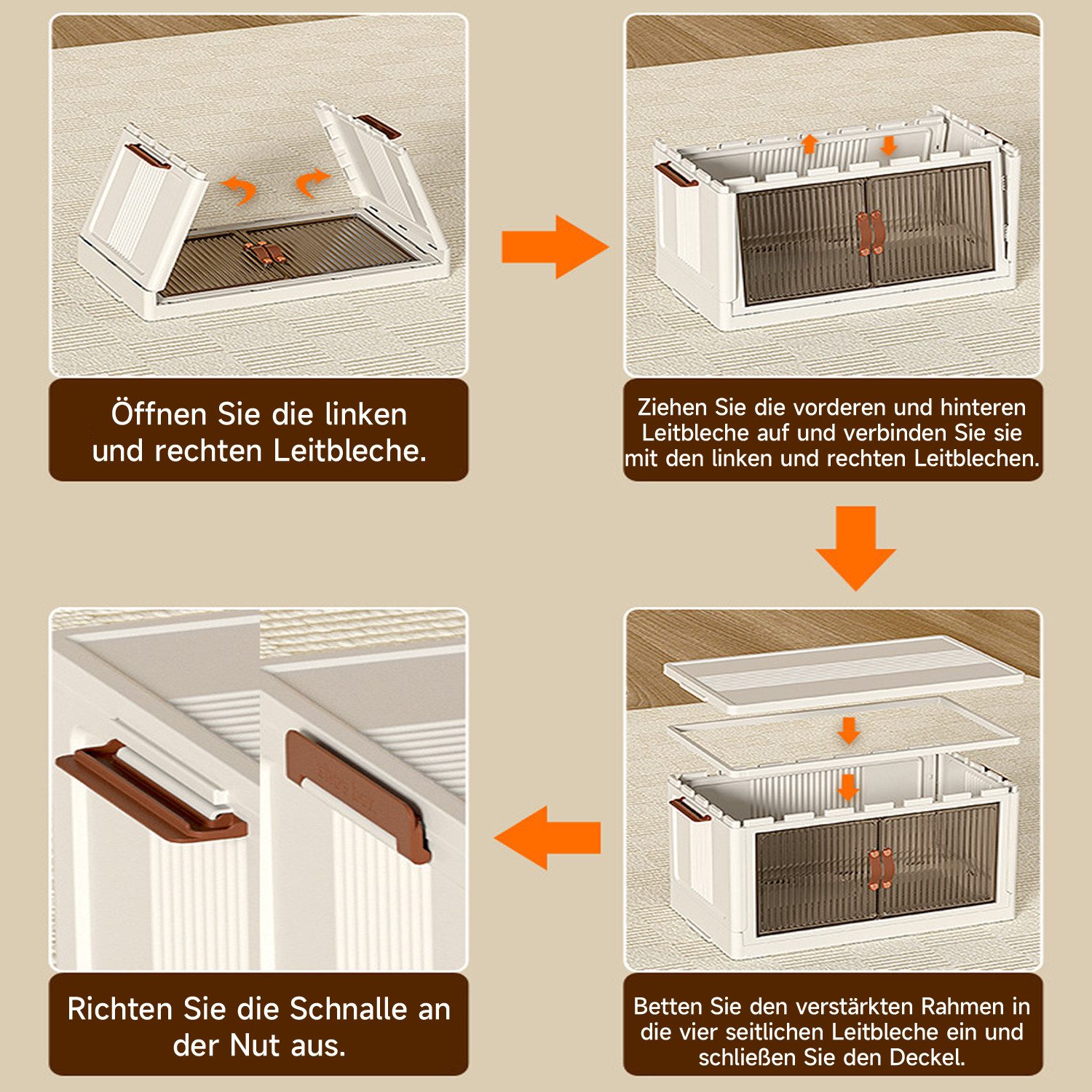 Öffnen Sie die linken und rechten Leitbleche.

Ziehen Sie die vorderen und hinteren Leitbleche auf und verbinden Sie sie mit den linken und rechten Leitblechen.

Betten Sie den verstärkten Rahmen in die vier seitlichen Leitbleche ein und schließen Sie den Deckel.

Richten Sie die Schnalle an der Nut aus.