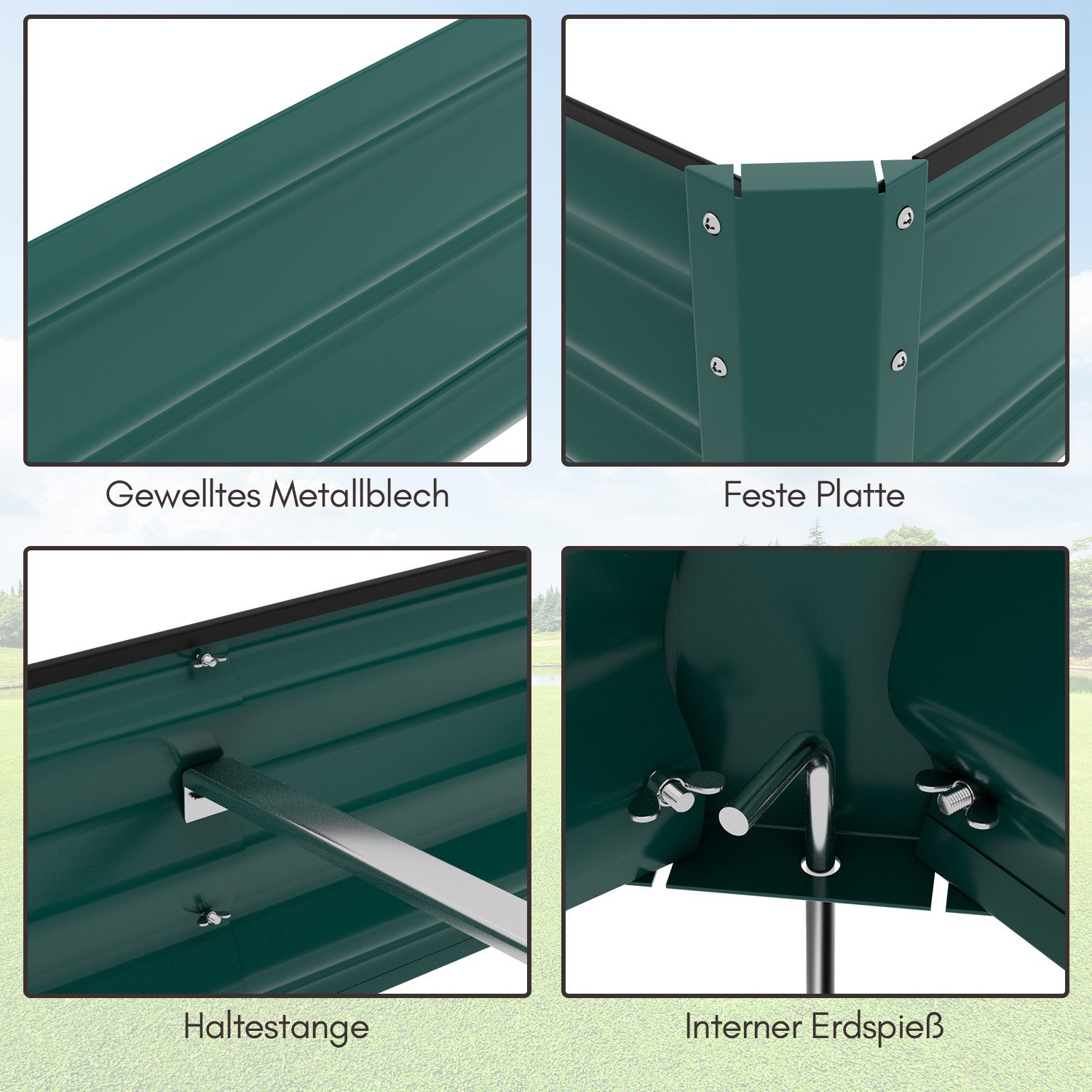 Gewelltes Metallblech

Feste Platte

Haltestange

Interner Erdspieß