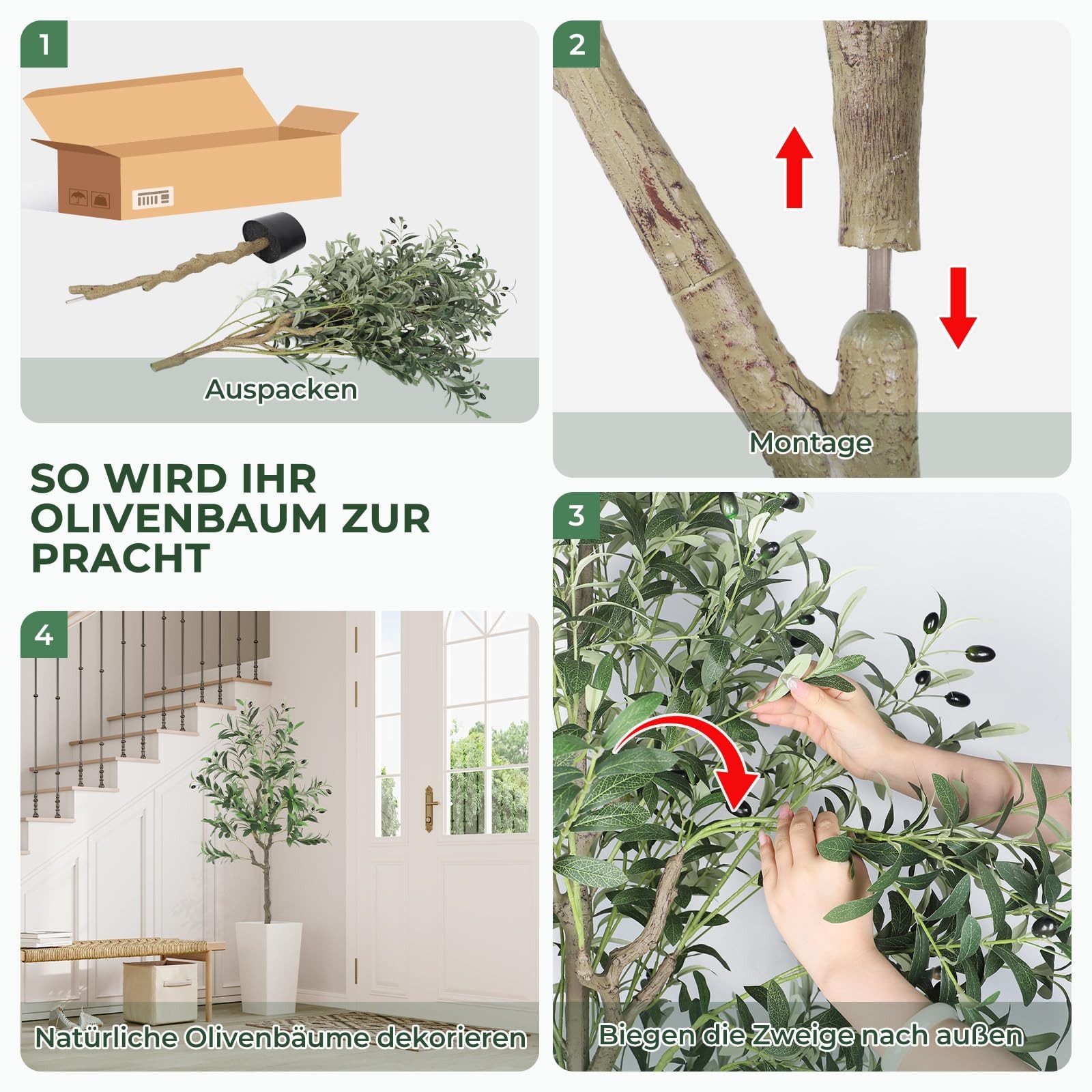 1

Auspacken

2

Montage

SO WIRD IHR OLIVENBAUM ZUR PRACHT

3

Biegen die Zweige nach außen

4

Natürliche Olivenbäume dekorieren