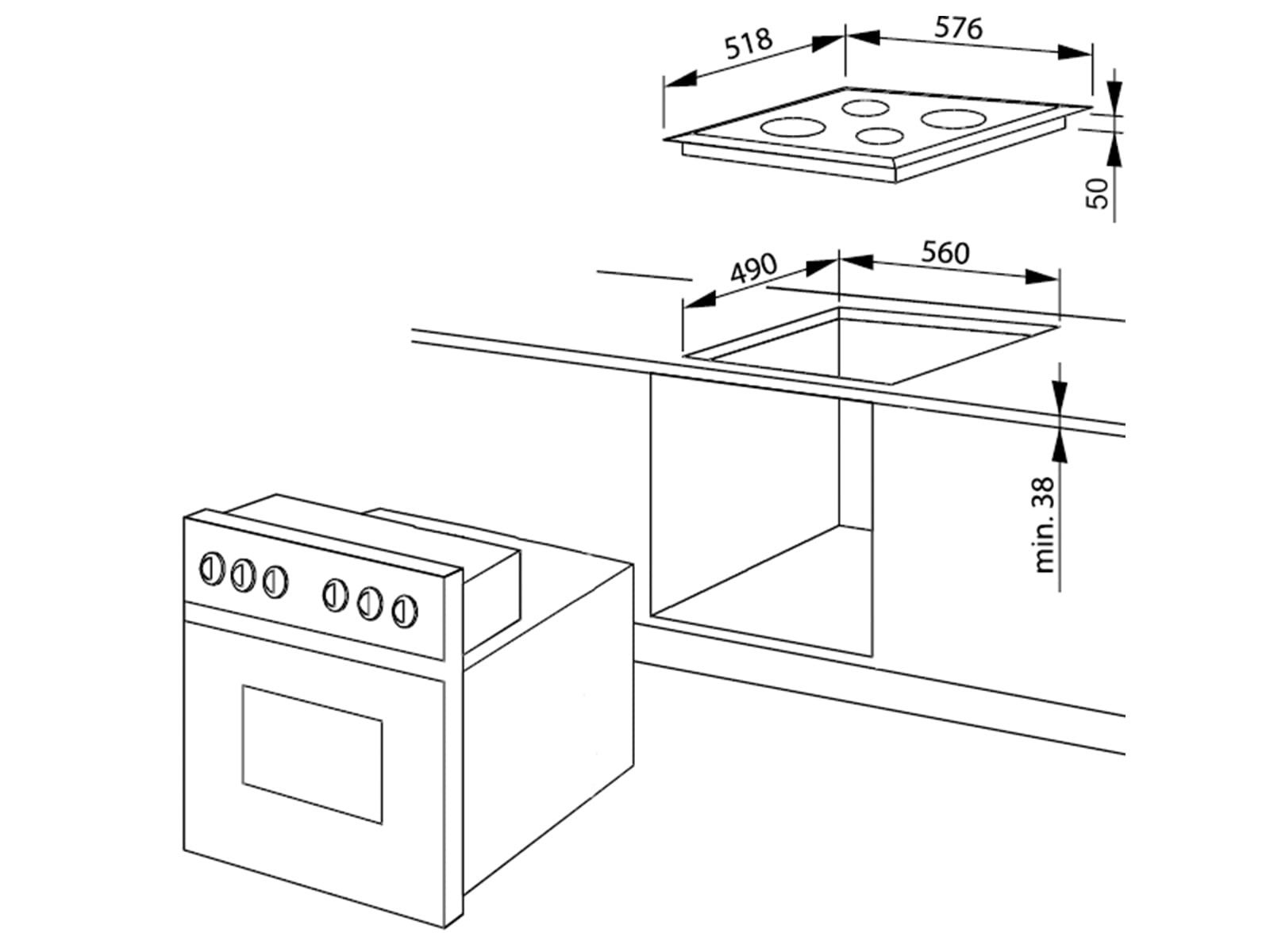 518
576
50
490
560
min. 38