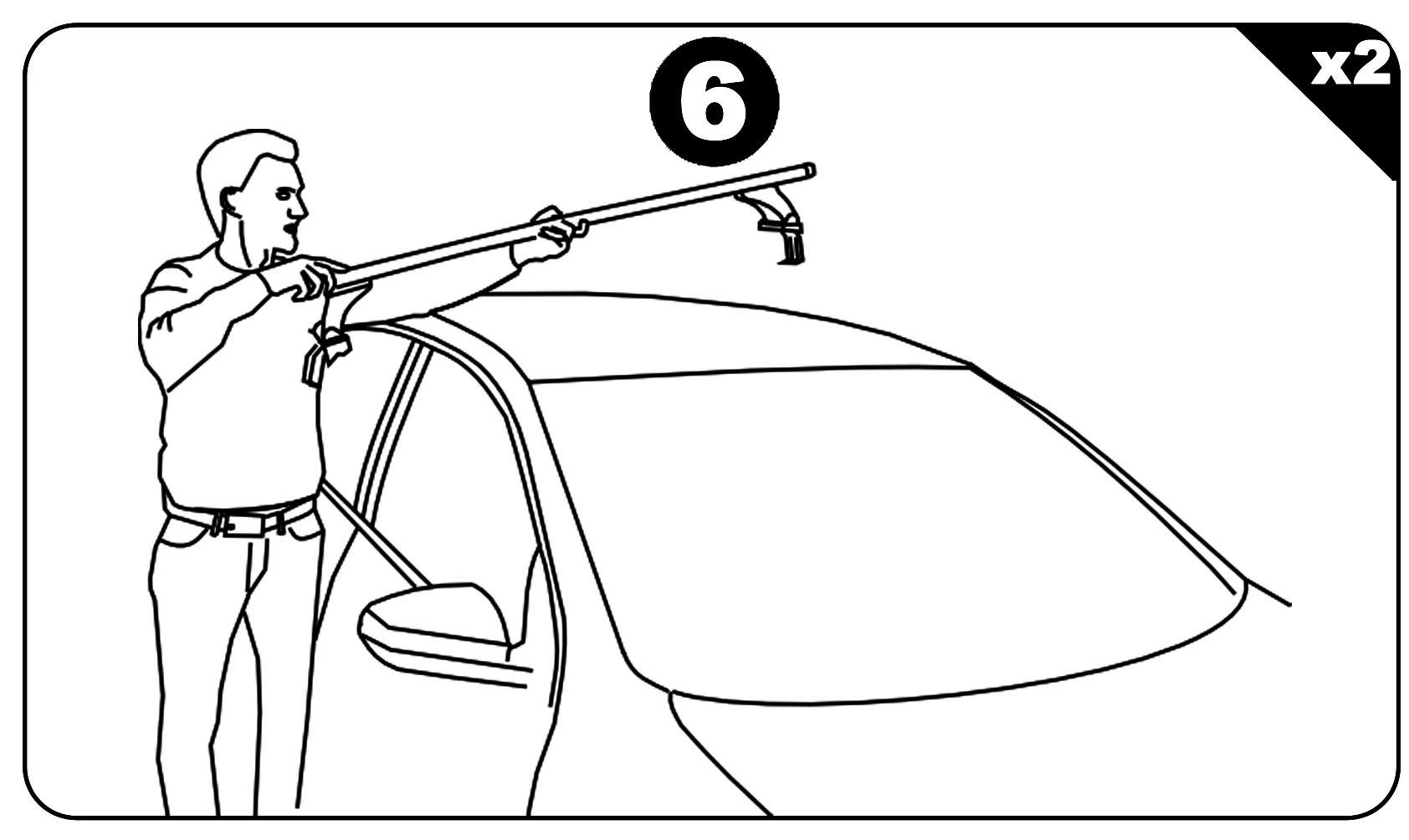 6

x2