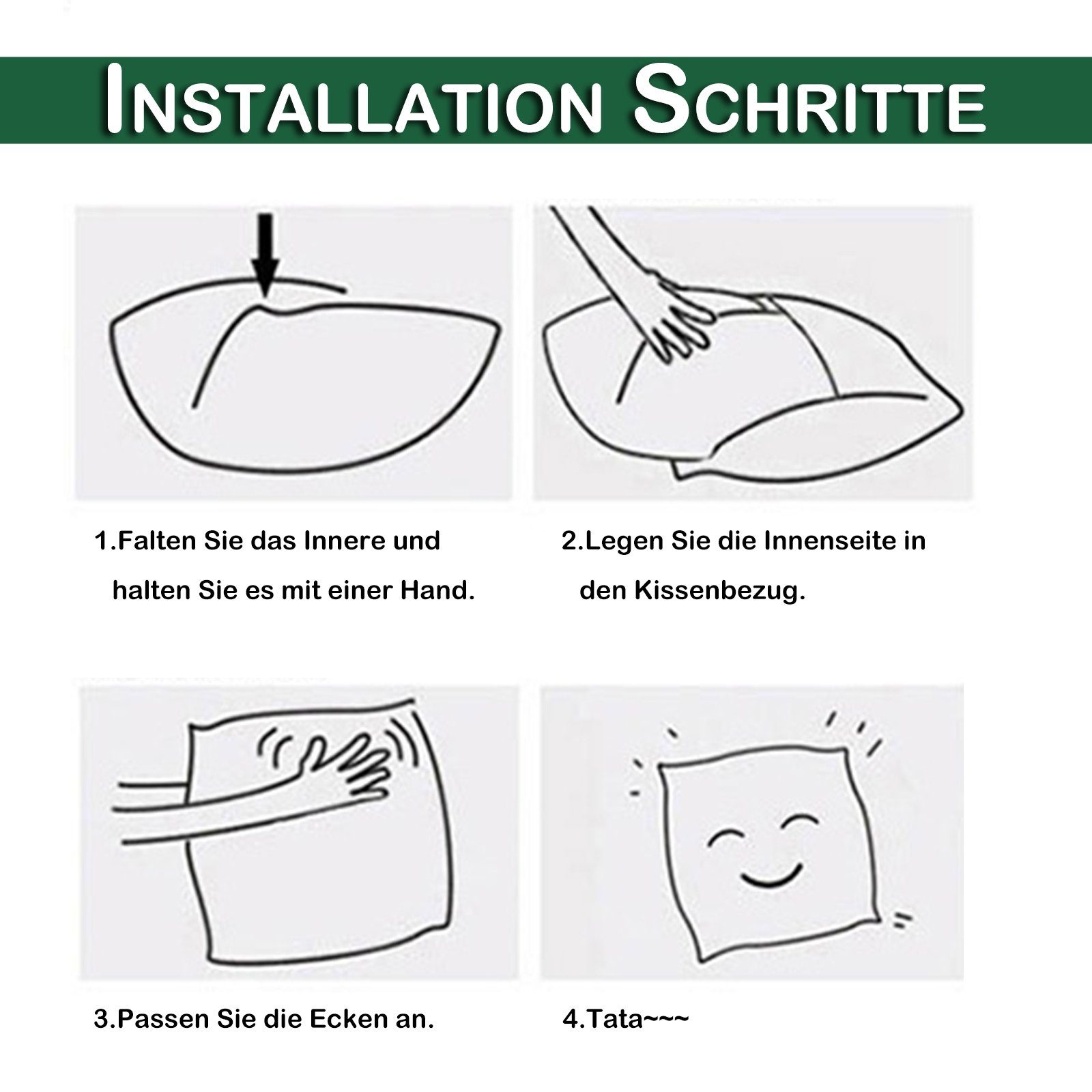 INSTALLATION SCHRITTE

1.Falten Sie das Innere und halten Sie es mit einer Hand.

2.Legen Sie die Innenseite in den Kissenbezug.

3.Passen Sie die Ecken an.

4.Tata~~~