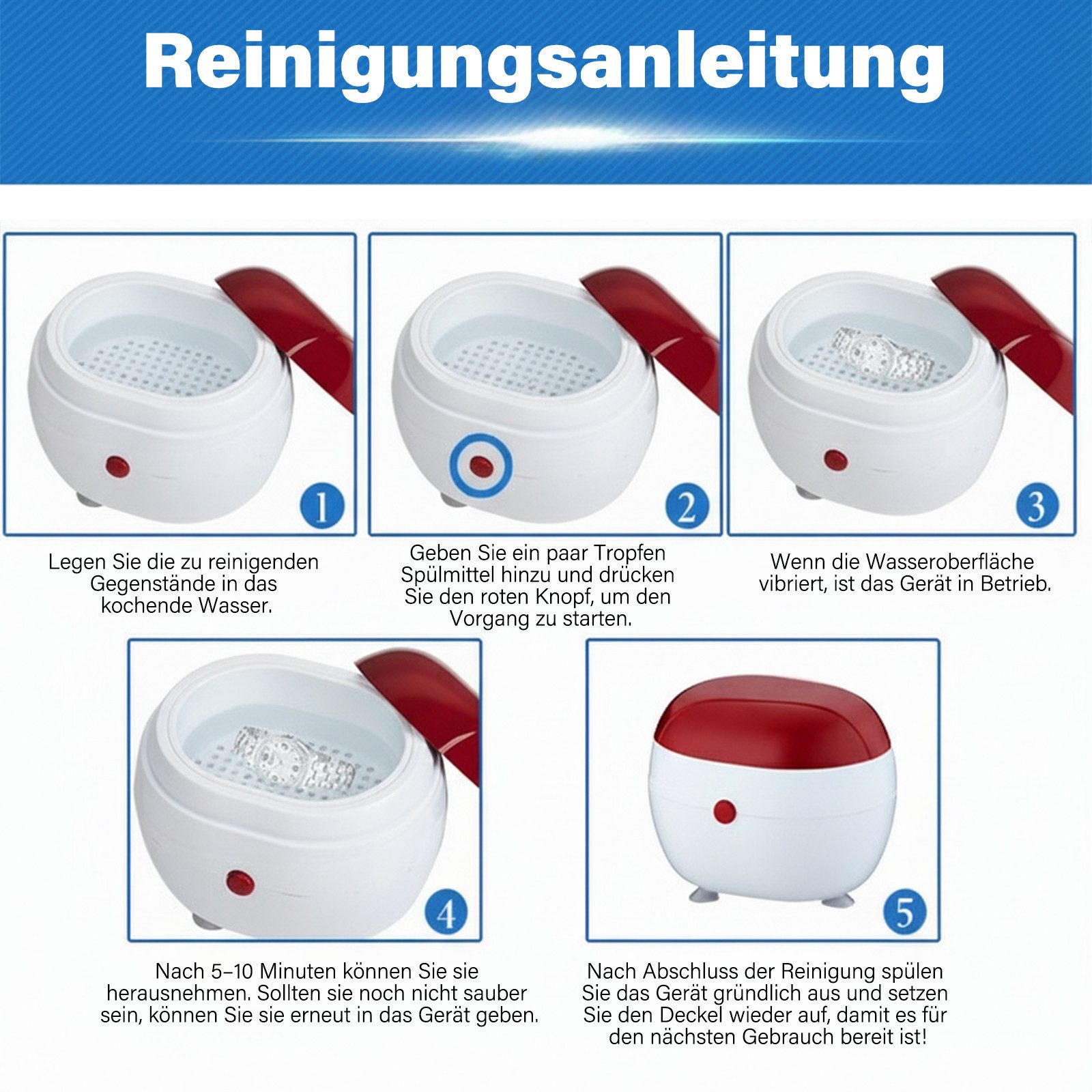 Reinigungsanleitung

1

Legen Sie die zu reinigenden Gegenstände in das kochende Wasser.

2

Geben Sie ein paar Tropfen Spülmittel hinzu und drücken Sie den roten Knopf, um den Vorgang zu starten.

3

Wenn die Wasseroberfläche vibriert, ist das Gerät in Betrieb.

4

Nach 5–10 Minuten können Sie sie herausnehmen. Sollten sie noch nicht sauber sein, können Sie sie erneut in das Gerät geben.

5

Nach Abschluss der Reinigung spülen Sie das Gerät gründlich aus und setzen Sie den Deckel wieder auf, damit es für den nächsten Gebrauch bereit ist!