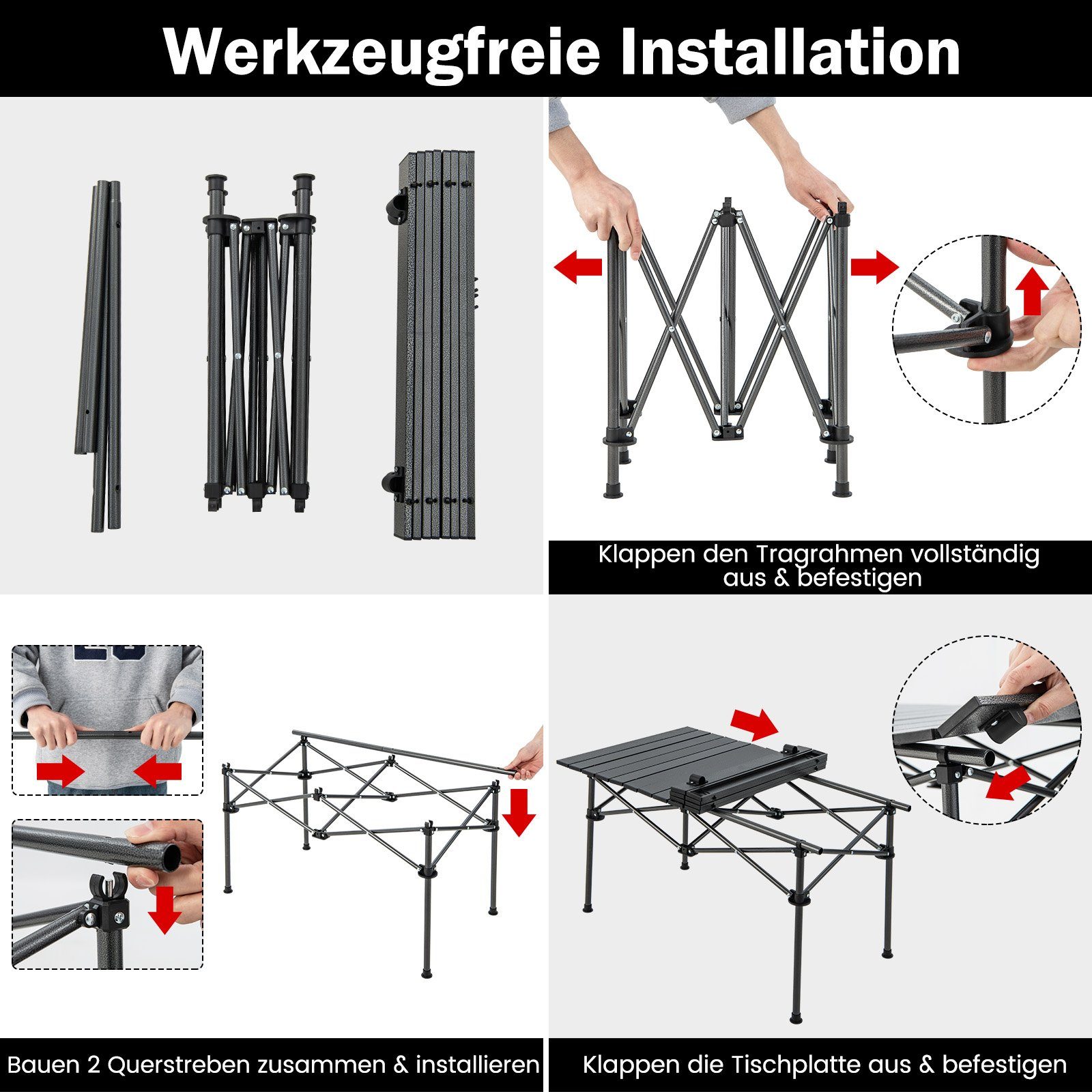 Werkzeugfreie Installation

Klappen den Tragrahmen vollständig aus & befestigen

Bauen 2 Querstreben zusammen & installieren

Klappen die Tischplatte aus & befestigen