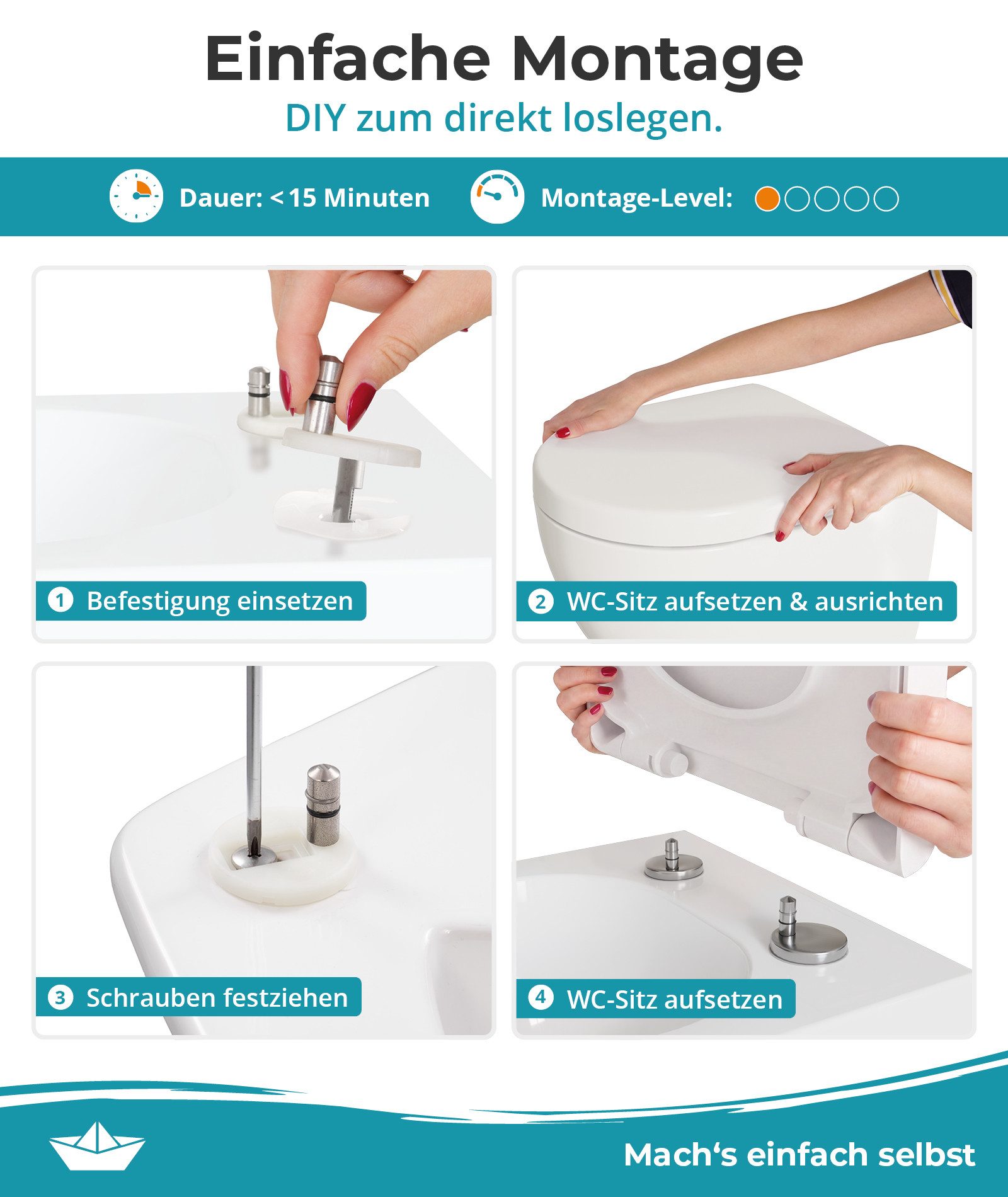 Einfache Montage
DIY zum direkt loslegen.

Dauer: < 15 Minuten

Montage-Level:

1 Befestigung einsetzen

2 WC-Sitz aufsetzen & ausrichten

3 Schrauben festziehen

4 WC-Sitz aufsetzen

Mach‘s einfach selbst