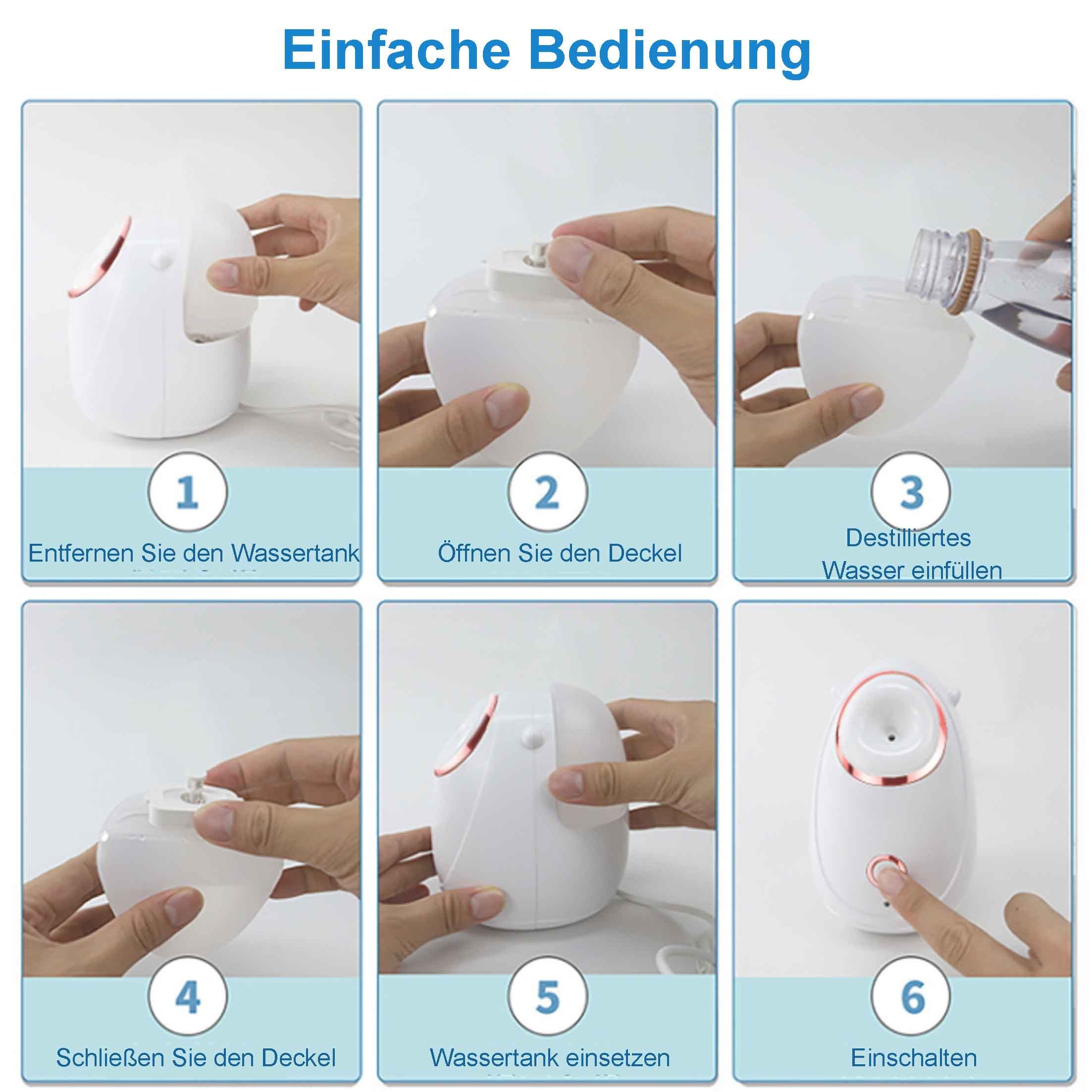 Einfache Bedienung

1
Entfernen Sie den Wassertank

2
Öffnen Sie den Deckel

3
Destilliertes Wasser einfüllen

4
Schließen Sie den Deckel

5
Wassertank einsetzen

6
Einschalten