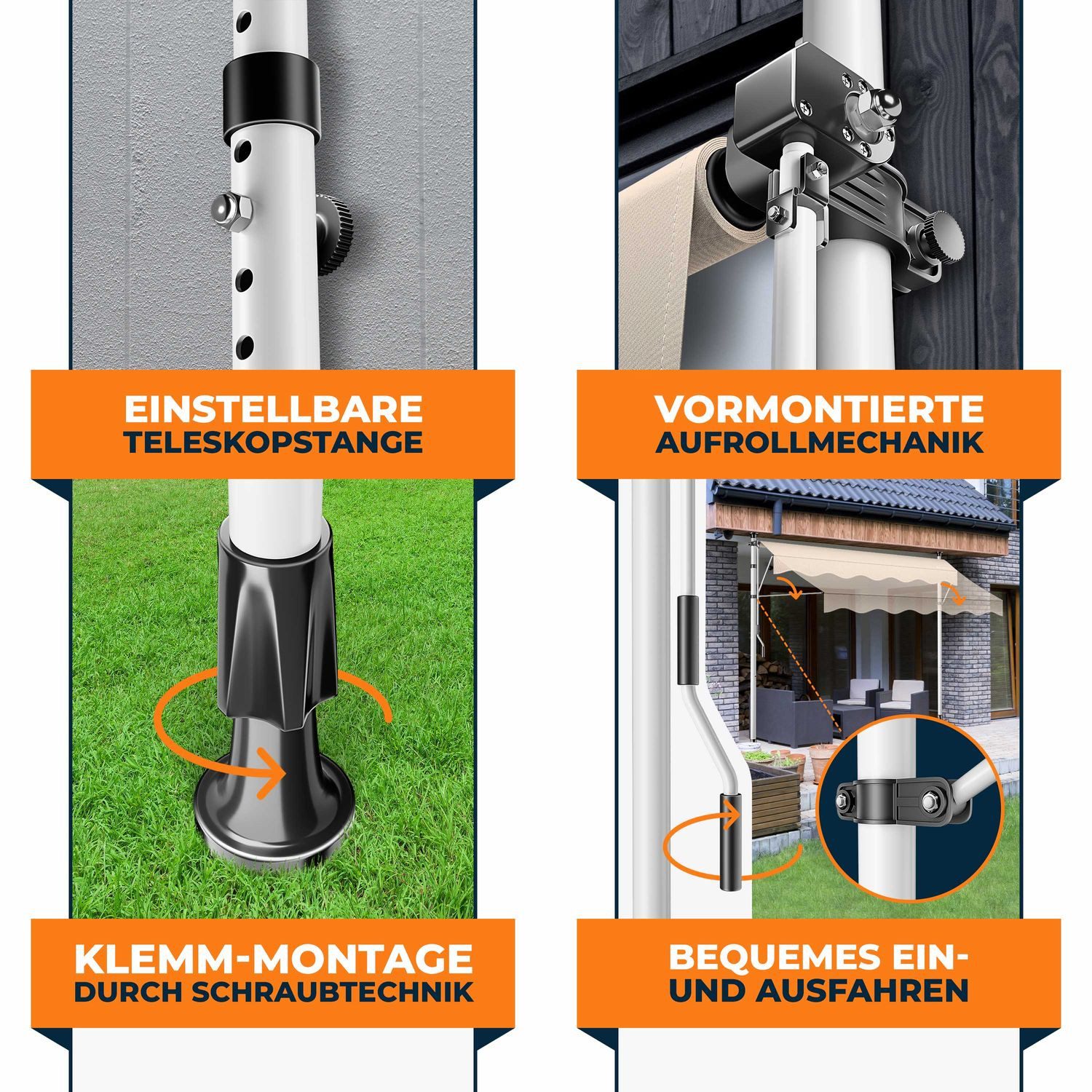 EINSTELLBARE
TELESKOPSTANGE

KLEMM-MONTAGE
DURCH SCHRAUBTECHNIK

VORMONTIERTE
AUFROLLMECHANIK

BEQUEMES EIN-
UND AUSFAHREN