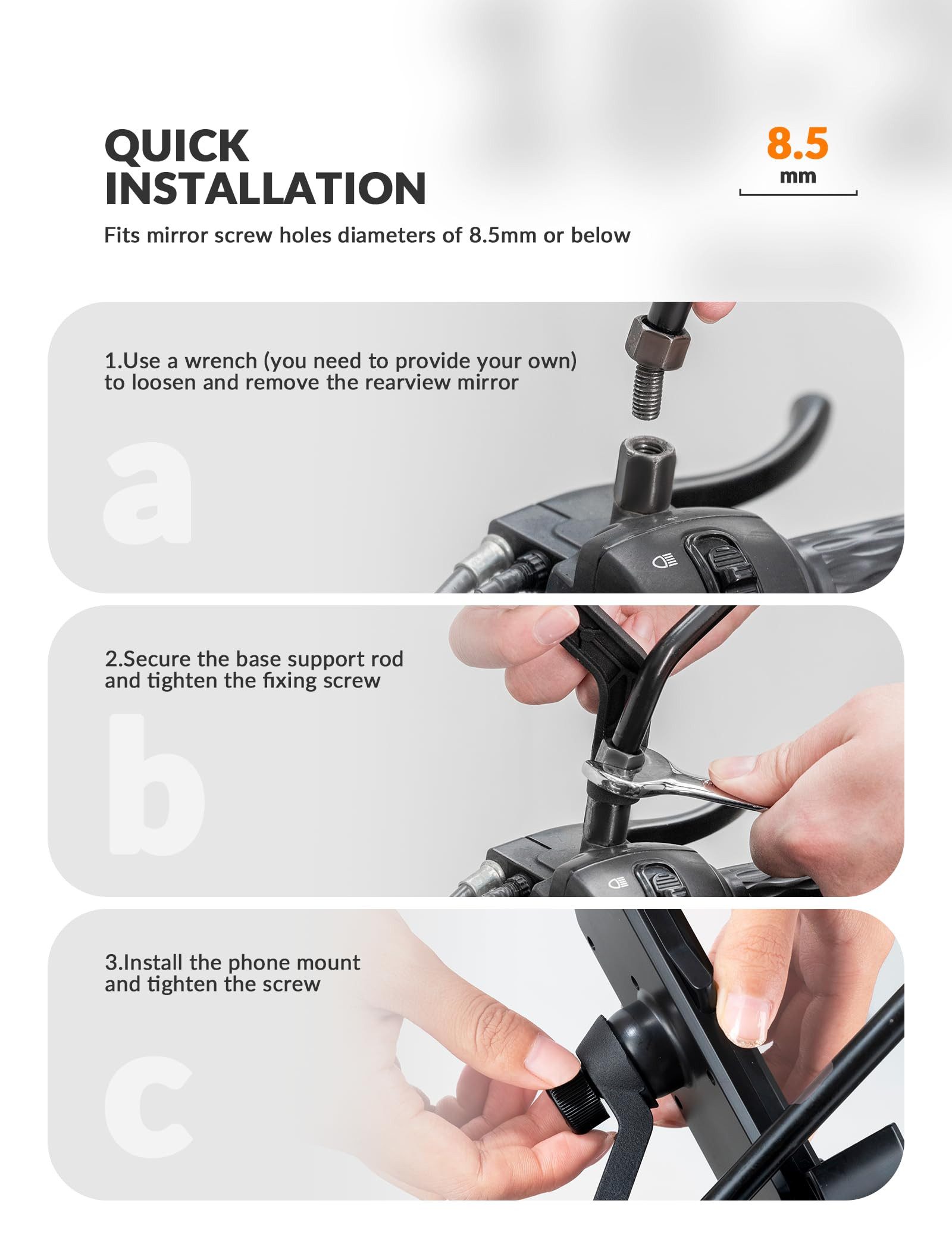 QUICK INSTALLATION

8.5 mm

Fits mirror screw holes diameters of 8.5mm or below

1.Use a wrench (you need to provide your own) to loosen and remove the rearview mirror

a

2.Secure the base support rod and tighten the fixing screw

b

3.Install the phone mount and tighten the screw

c