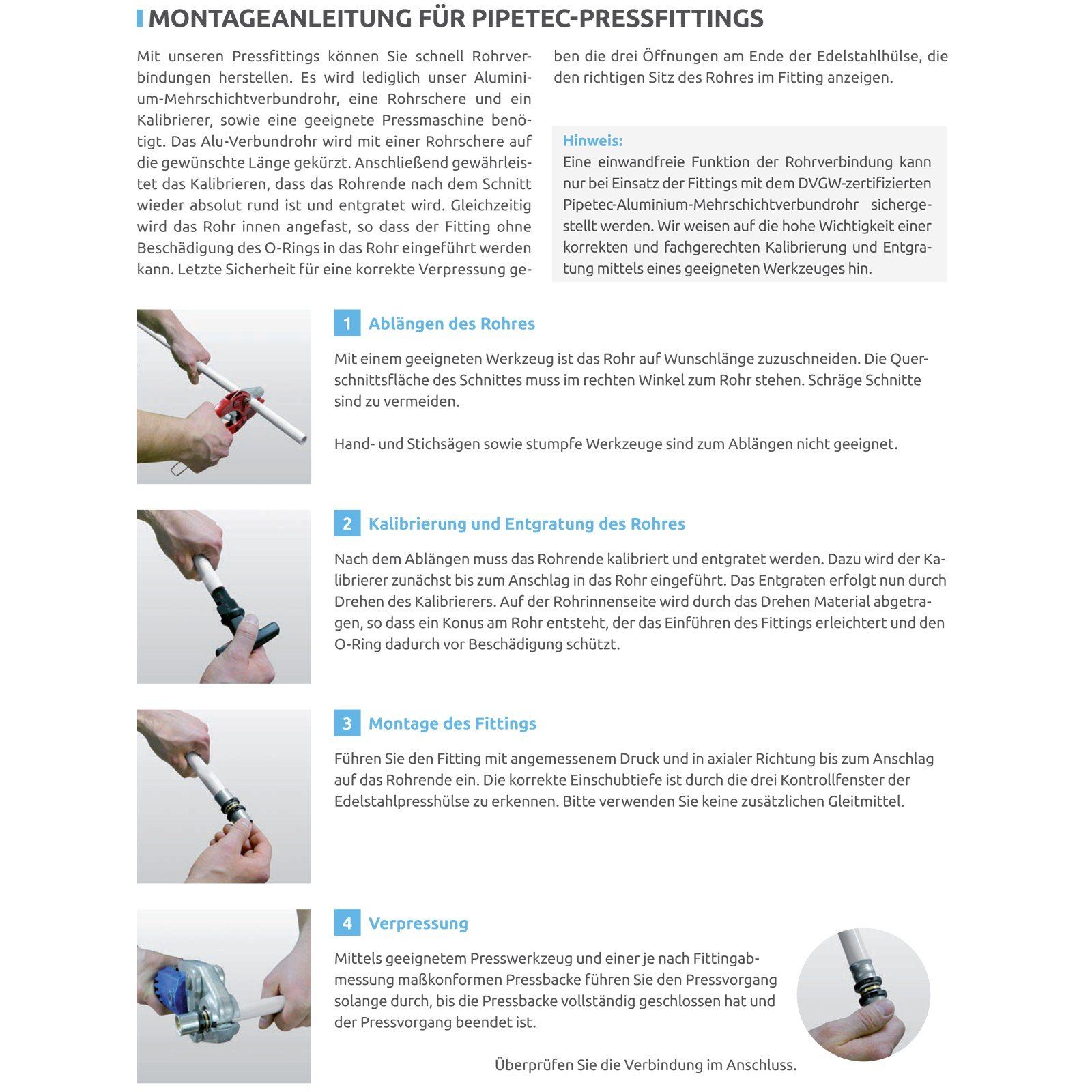 MONTAGEANLEITUNG FÜR PIPETEC-PRESSFITTINGS

Mit unseren Pressfittings können Sie schnell Rohrverbindungen herstellen. Es wird lediglich unser Aluminium-Mehrschichtverbundrohr, eine Rohrschere und ein Kalibrierer, sowie eine geeignete Pressmaschine benötigt. Das Alu-Verbundrohr wird mit einer Rohrschere auf die gewünschte Länge gekürzt. Anschließend gewährleistet das Kalibrieren, dass das Rohrende nach dem Schnitt wieder absolut rund ist und entgratet wird. Gleichzeitig wird das Rohr innen angefast, so dass der Fitting ohne Beschädigung des O-Rings in das Rohr eingeführt werden kann. Letzte Sicherheit für eine korrekte Verpressung geben die drei Öffnungen am Ende der Edelstahlhülse, die den richtigen Sitz des Rohres im Fitting anzeigen.

Hinweis:
Eine einwandfreie Funktion der Rohrverbindung kann nur bei Einsatz der Fittings mit dem DVGW-zertifizierten Pipetec-Aluminium-Mehrschichtverbundrohr sichergestellt werden. Wir weisen auf die hohe Wichtigkeit einer korrekten und fachgerechten Kalibrierung und Entgratung mittels eines geeigneten Werkzeuges hin.

1 Ablängen des Rohres

Mit einem geeigneten Werkzeug ist das Rohr auf Wunschlänge zuzuschneiden. Die Querschnittsfläche des Schnittes muss im rechten Winkel zum Rohr stehen. Schräge Schnitte sind zu vermeiden.

Hand- und Stichsägen sowie stumpfe Werkzeuge sind zum Ablängen nicht geeignet.

2 Kalibrierung und Entgratung des Rohres

Nach dem Ablängen muss das Rohrende kalibriert und entgratet werden. Dazu wird der Kalibrierer zunächst bis zum Anschlag in das Rohr eingeführt. Das Entgraten erfolgt nun durch Drehen des Kalibrierers. Auf der Rohrinnenseite wird durch das Drehen Material abgetragen, so dass ein Konus am Rohr entsteht, der das Einführen des Fittings erleichtert und den O-Ring dadurch vor Beschädigung schützt.

3 Montage des Fittings

Führen Sie den Fitting mit angemessenem Druck und in axialer Richtung bis zum Anschlag auf das Rohrende ein. Die korrekte Einschubtiefe ist durch die drei Kontrollfenster der Edelstahlpresshülse zu erkennen. Bitte verwenden Sie keine zusätzlichen Gleitmittel.

4 Verpressung

Mittels geeignetem Presswerkzeug und einer je nach Fittingabmessung maßkonformen Pressbacke führen Sie den Pressvorgang solange durch, bis die Pressbacke vollständig geschlossen hat und der Pressvorgang beendet ist.

Überprüfen Sie die Verbindung im Anschluss.