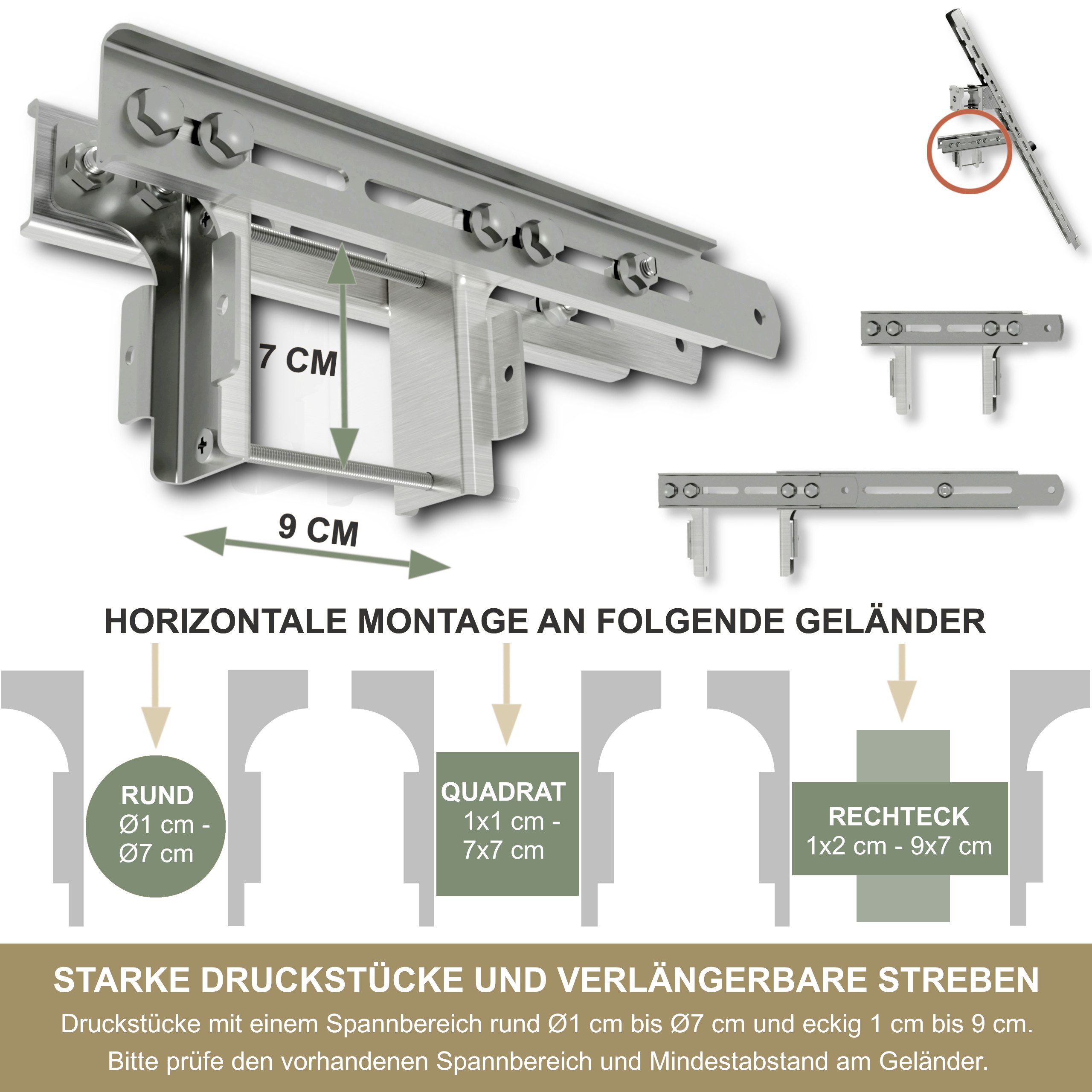 7 CM

9 CM

HORIZONTALE MONTAGE AN FOLGENDE GELÄNDER

RUND
Ø1 cm -
Ø7 cm

QUADRAT
1x1 cm -
7x7 cm

RECHTECK
1x2 cm - 9x7 cm

STARKE DRUCKSTÜCKE UND VERLÄNGERBARE STREBEN

Druckstücke mit einem Spannbereich rund Ø1 cm bis Ø7 cm und eckig 1 cm bis 9 cm.
Bitte prüfe den vorhandenen Spannbereich und Mindestabstand am Geländer.