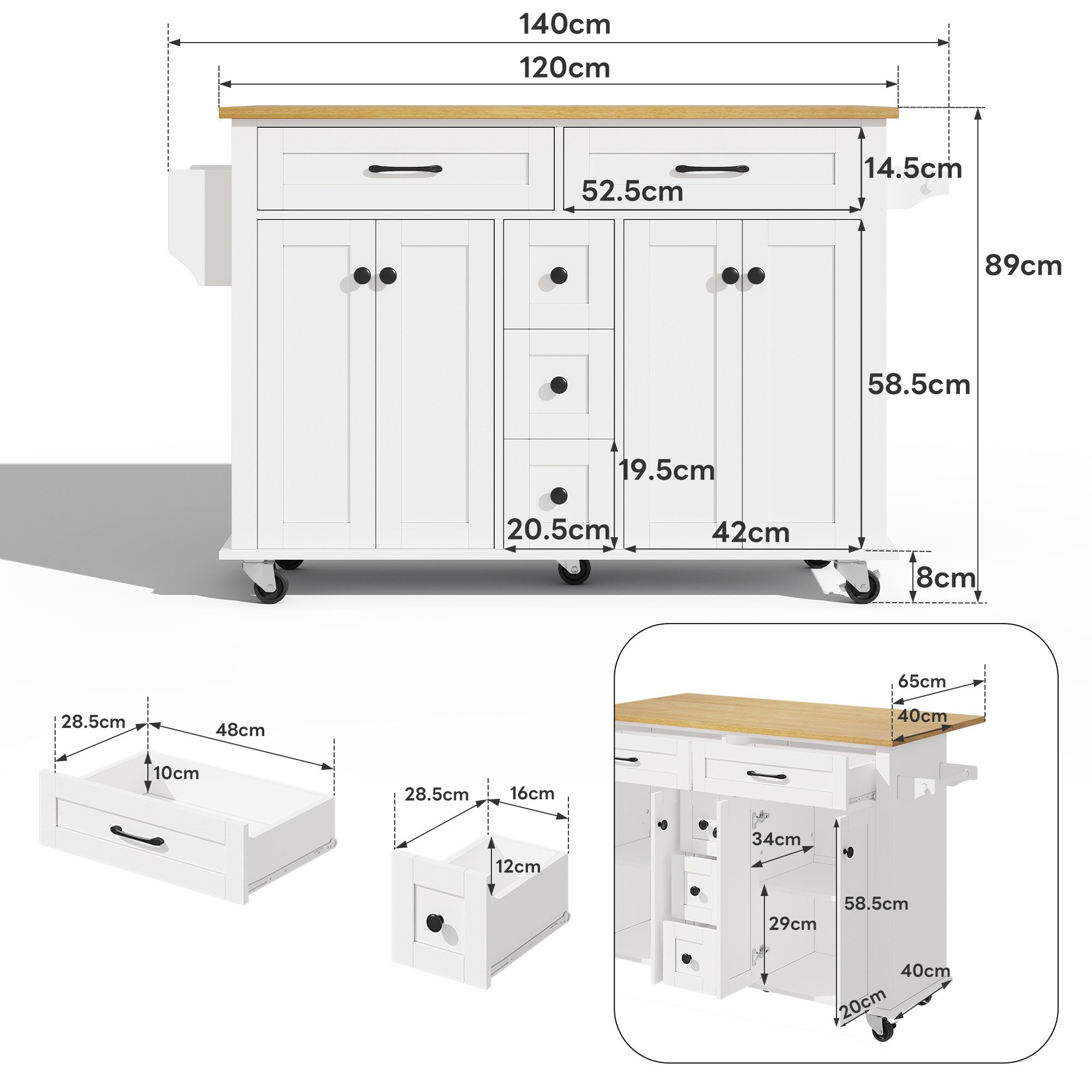 140cm
120cm
14.5cm
52.5cm
89cm
58.5cm
19.5cm
20.5cm
42cm
8cm

28.5cm
48cm
10cm

28.5cm
16cm
12cm

65cm
40cm
34cm
58.5cm
29cm
40cm
20cm