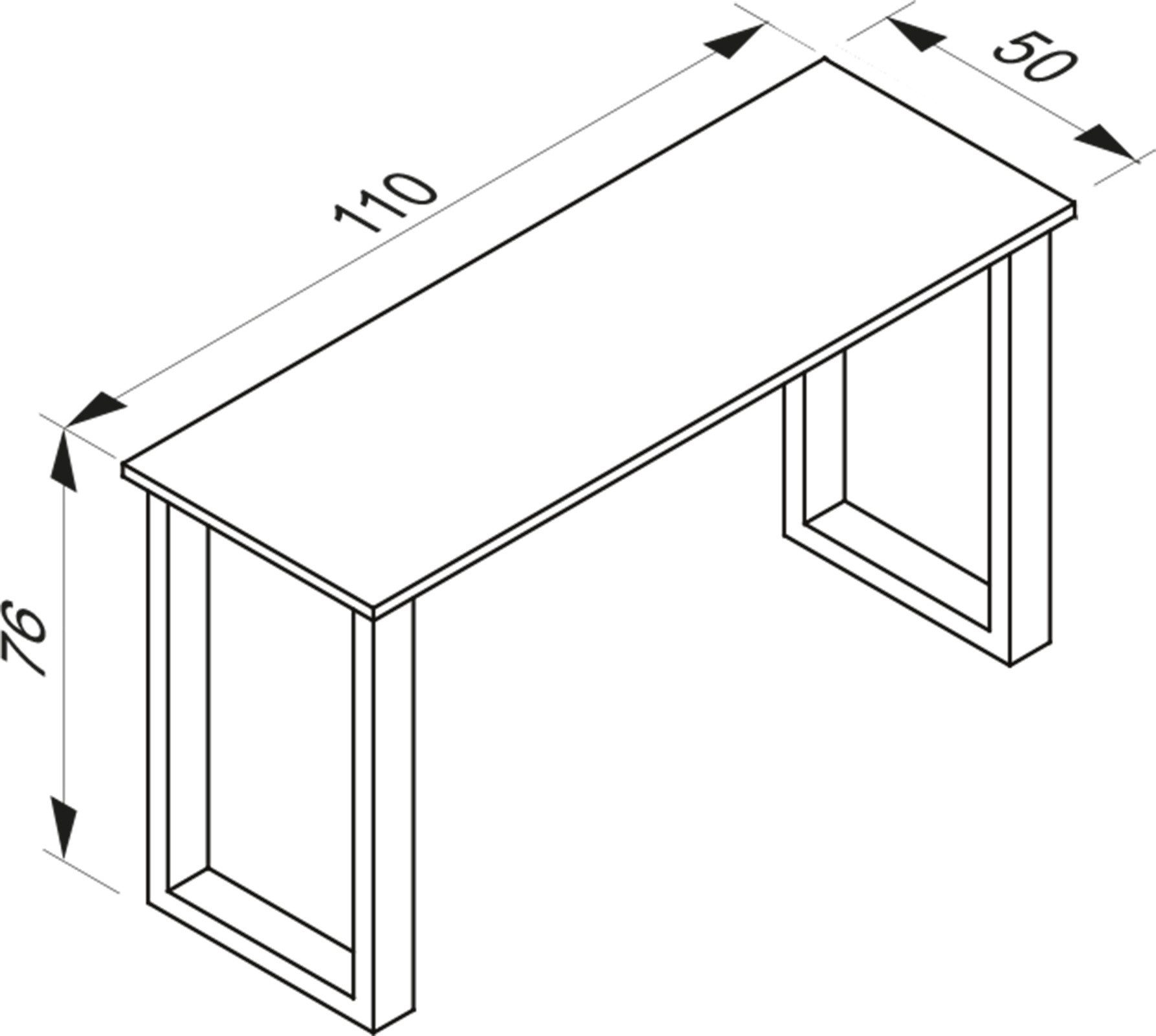 110

50

76