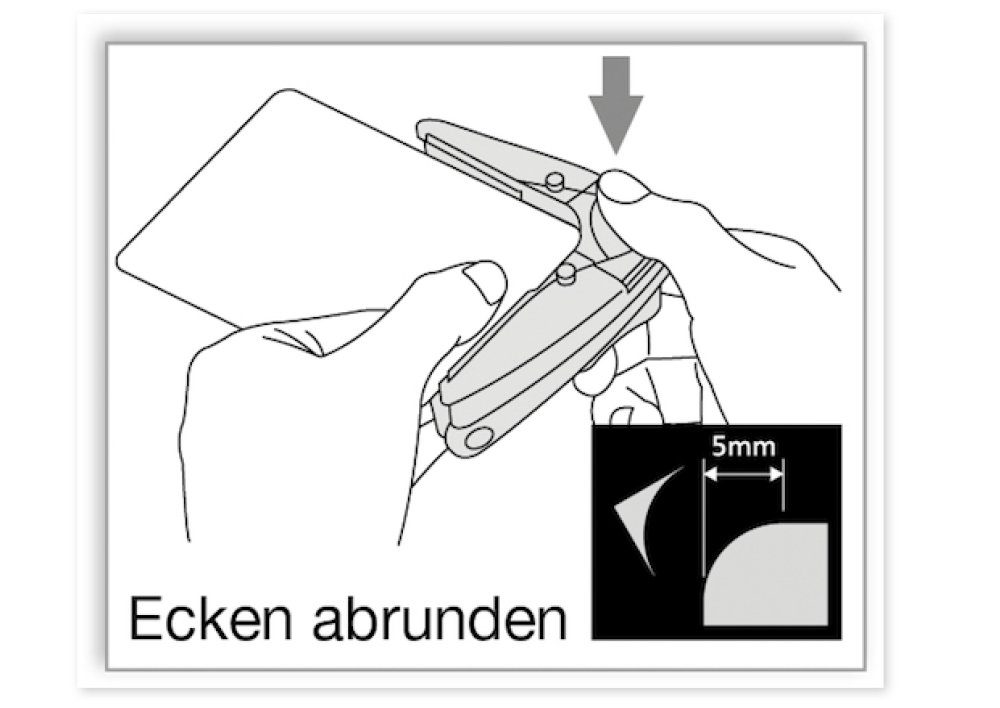 5mm

Ecken abrunden