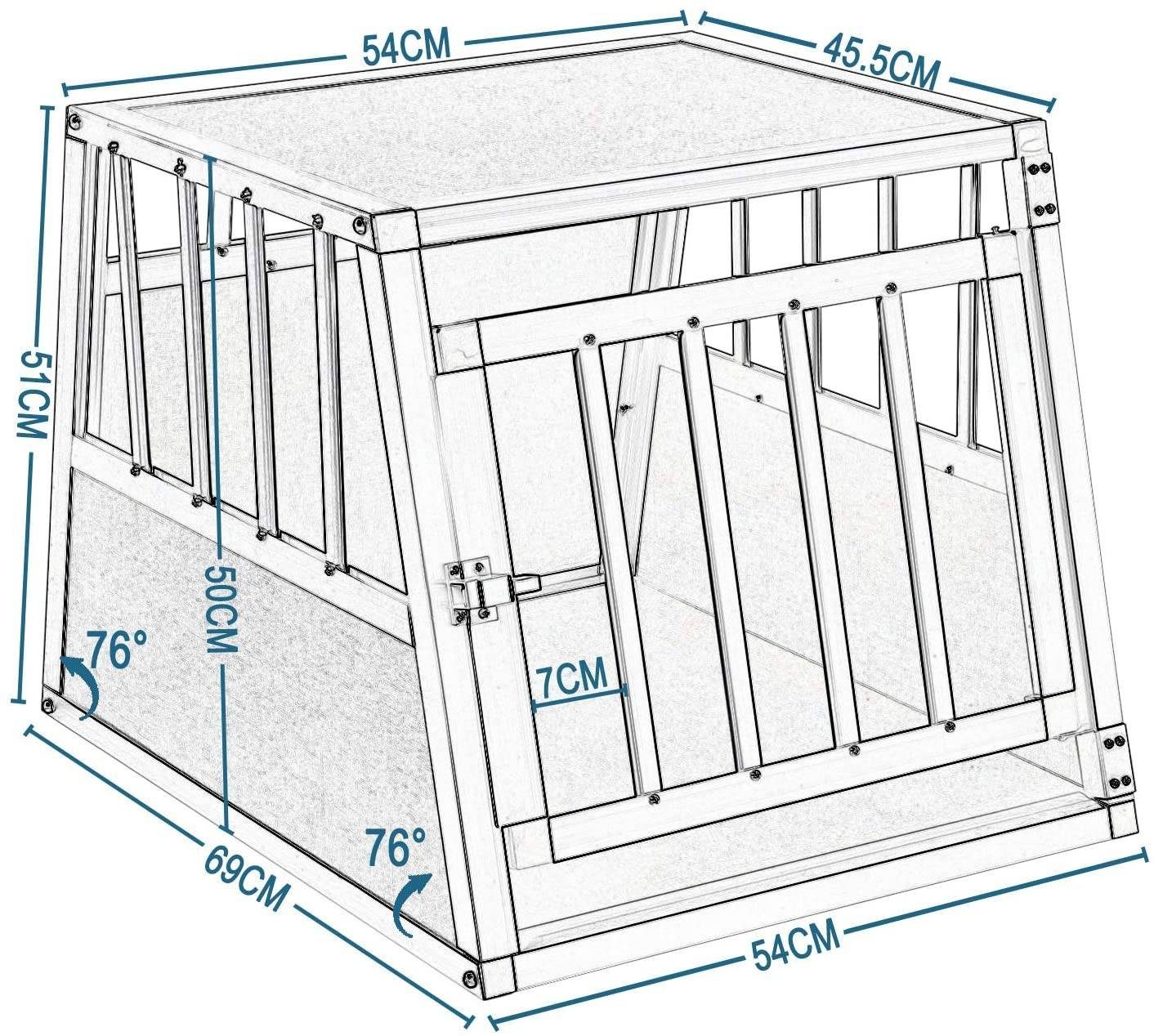 54CM
45.5CM
51CM
50CM
76°
7CM
76°
69CM
54CM