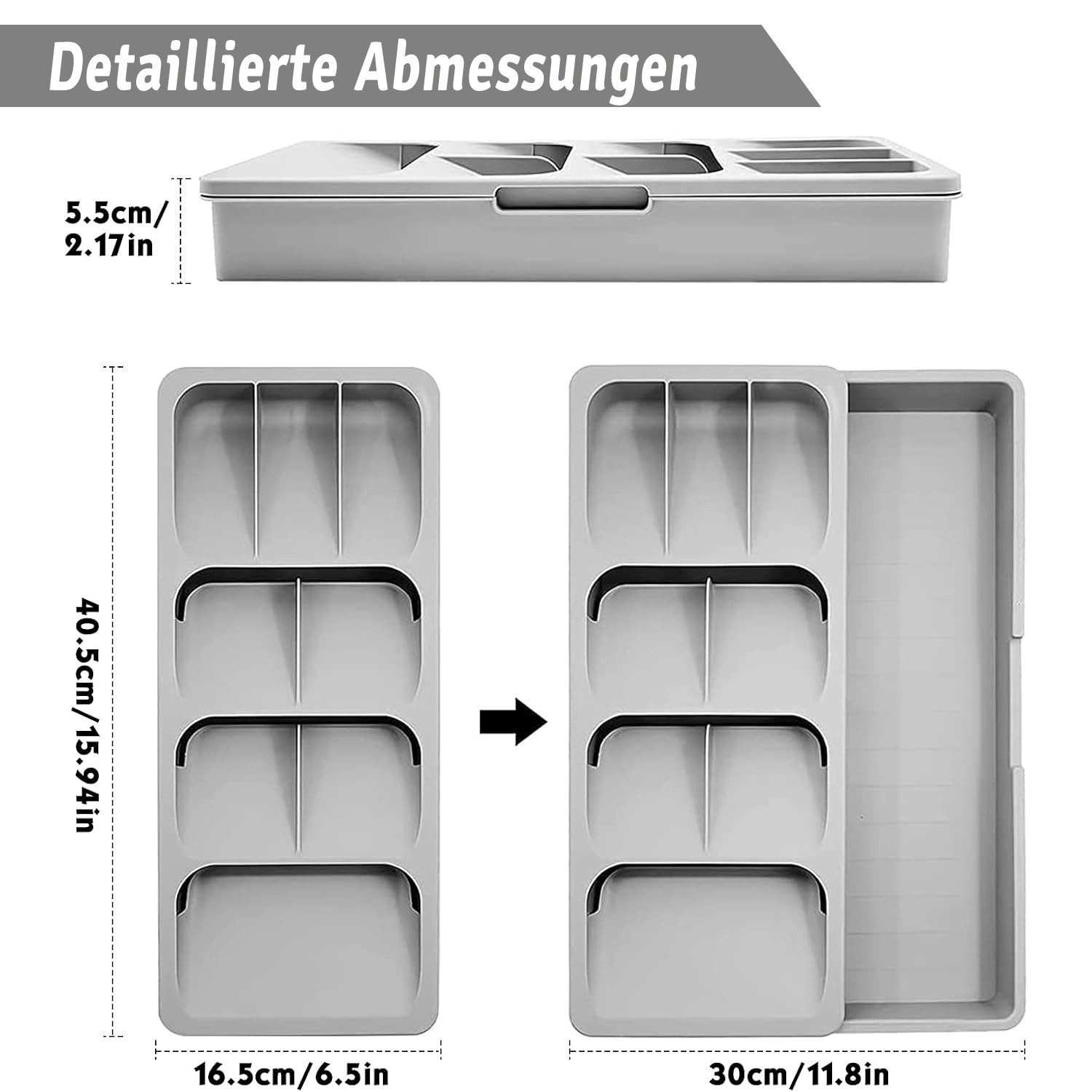 Detaillierte Abmessungen

5.5cm/
2.17in

40.5cm/15.94in

16.5cm/6.5in

30cm/11.8in