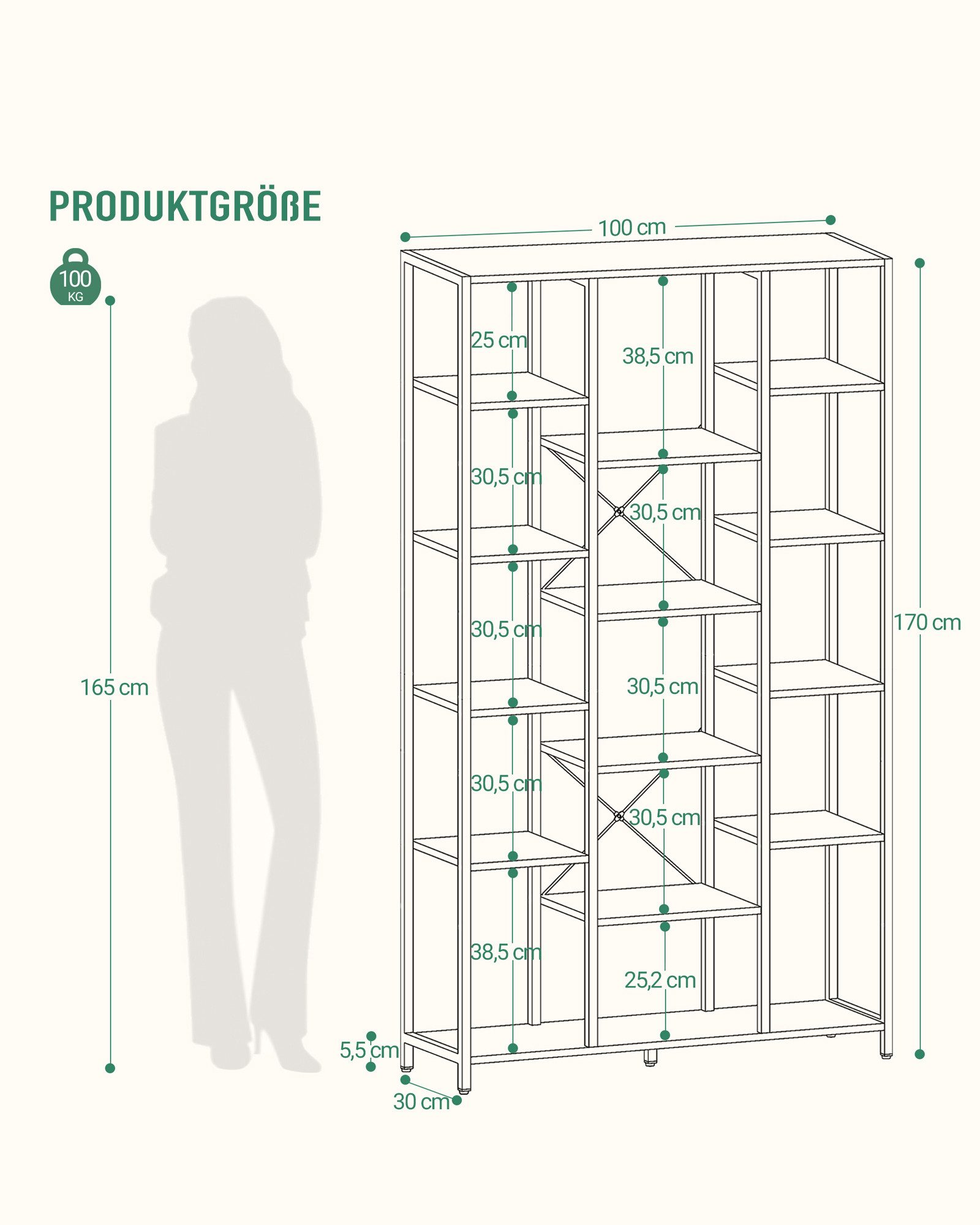 PRODUKTGRÖßE

100
KG

165 cm

100 cm

170 cm

25 cm
30,5 cm
30,5 cm
30,5 cm
38,5 cm

38,5 cm
30,5 cm
30,5 cm
30,5 cm
25,2 cm

5,5 cm
30 cm