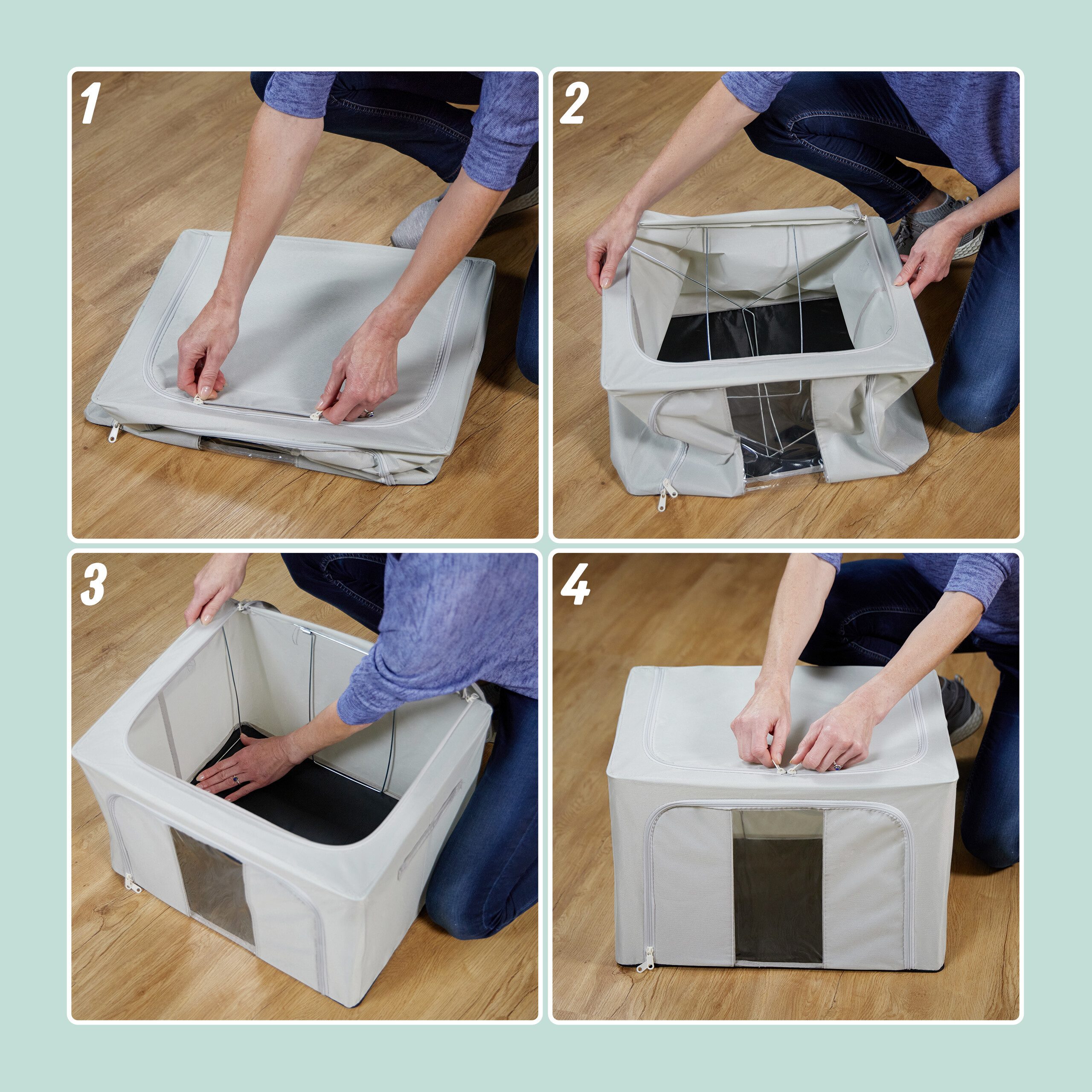 1

2

3

4