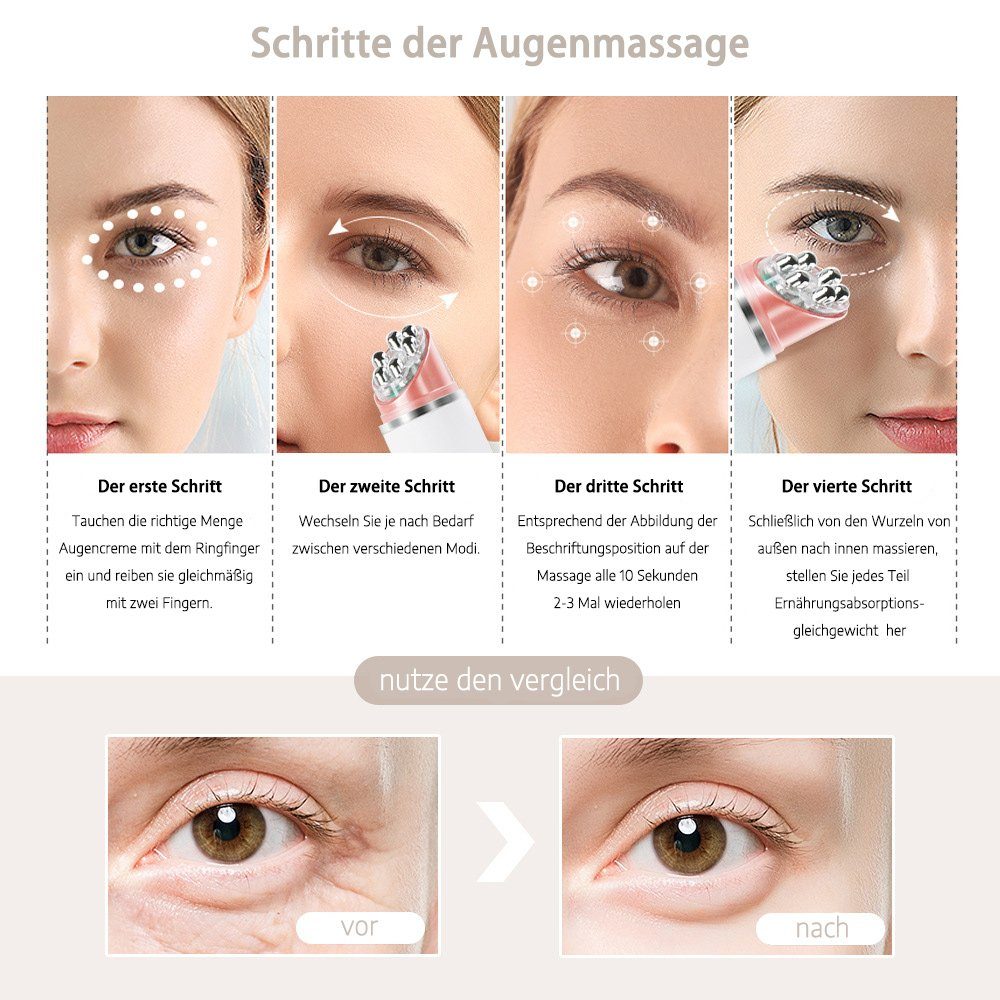 Schritte der Augenmassage

Der erste Schritt

Tauchen die richtige Menge Augencreme mit dem Ringfinger ein und reiben sie gleichmäßig mit zwei Fingern.

Der zweite Schritt

Wechseln Sie je nach Bedarf zwischen verschiedenen Modi.

Der dritte Schritt

Entsprechend der Abbildung der Beschriftungsposition auf der Massage alle 10 Sekunden 2-3 Mal wiederholen

Der vierte Schritt

Schließlich von den Wurzeln von außen nach innen massieren, stellen Sie jedes Teil Ernährungsabsorptionsgleichgewicht her

nutze den vergleich

vor

nach