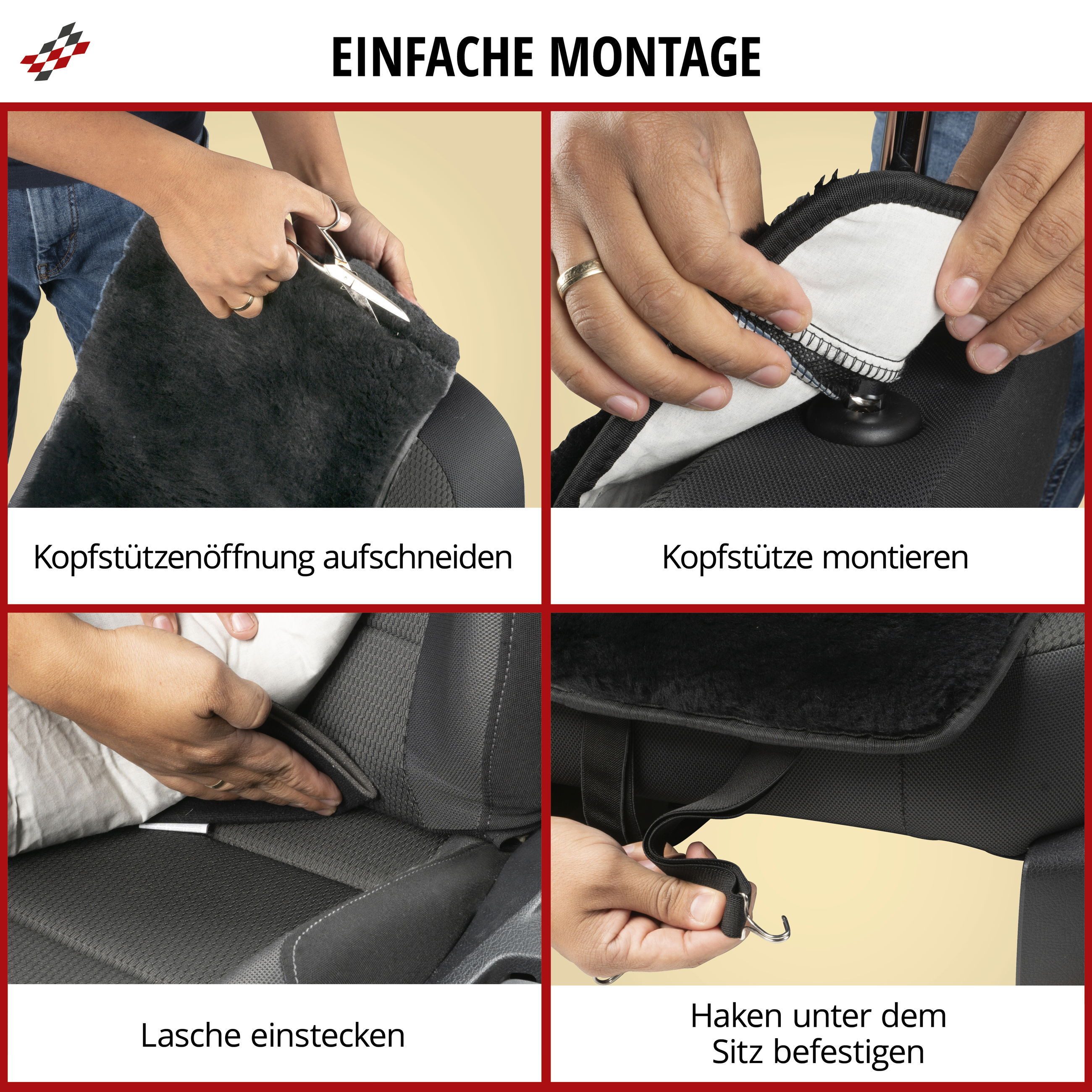 EINFACHE MONTAGE

Kopfstützenöffnung aufschneiden

Kopfstütze montieren

Lasche einstecken

Haken unter dem Sitz befestigen