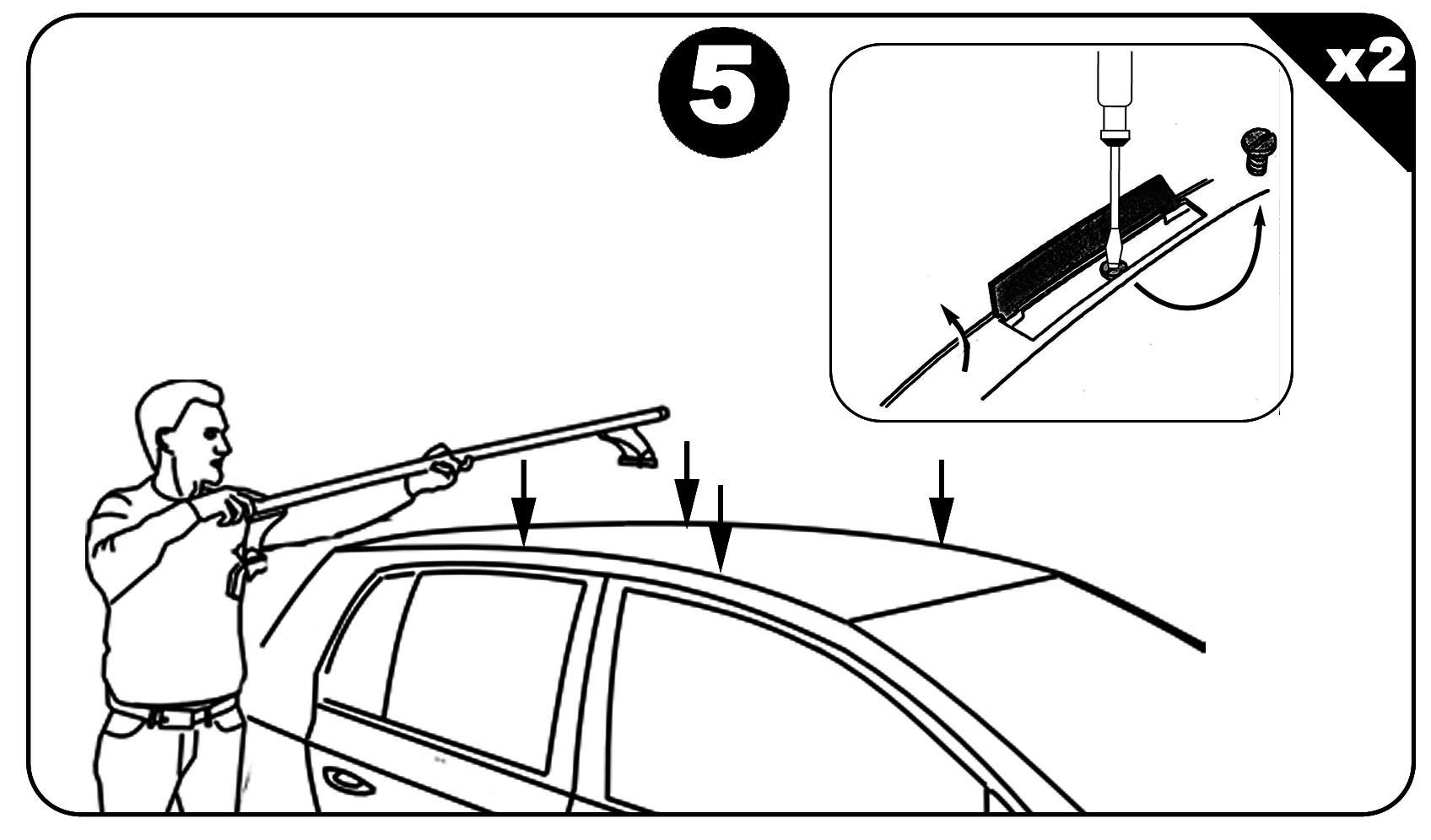 5

x2