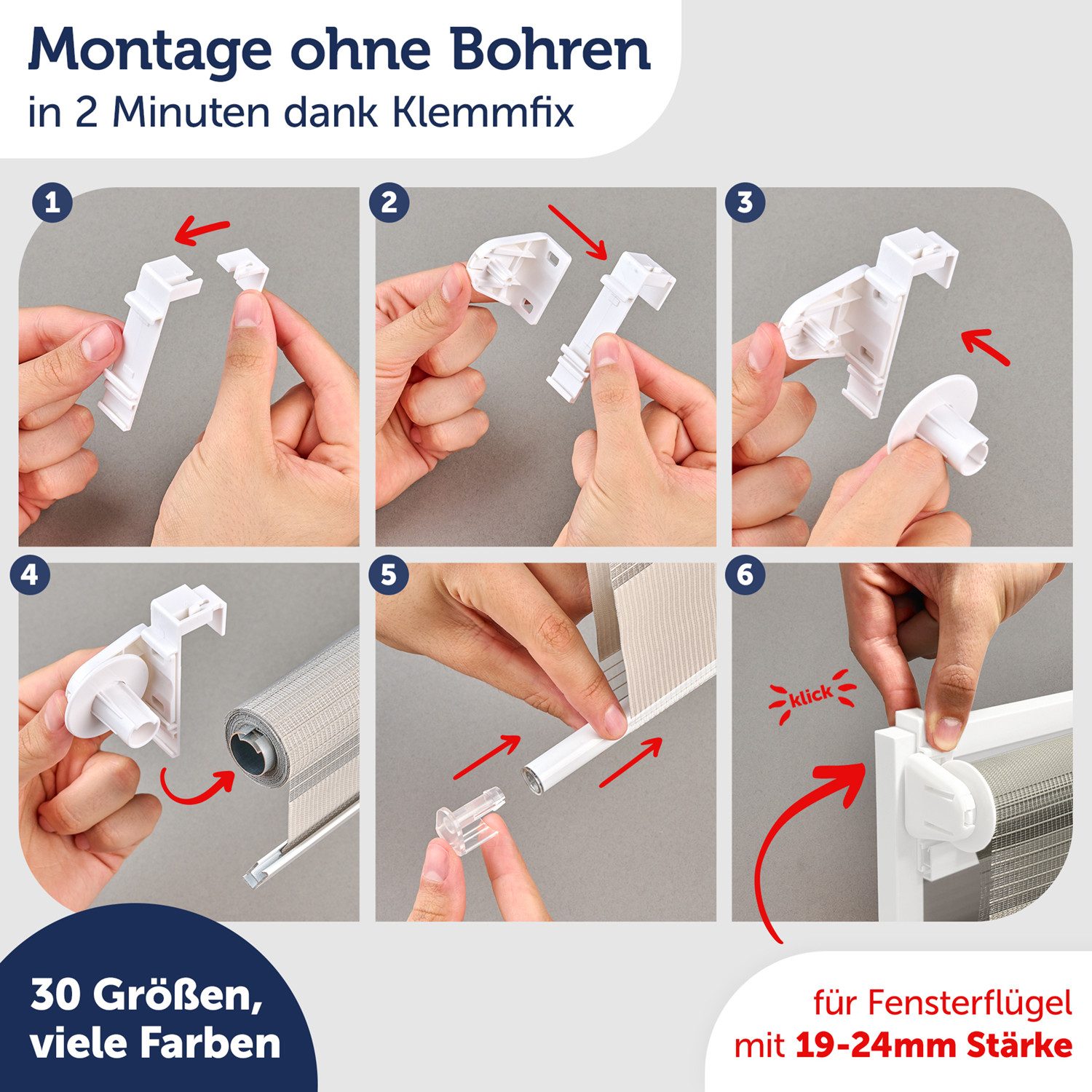 Montage ohne Bohren
in 2 Minuten dank Klemmfix

1

2

3

4

5

6

klick

30 Größen, viele Farben

für Fensterflügel mit 19-24mm Stärke