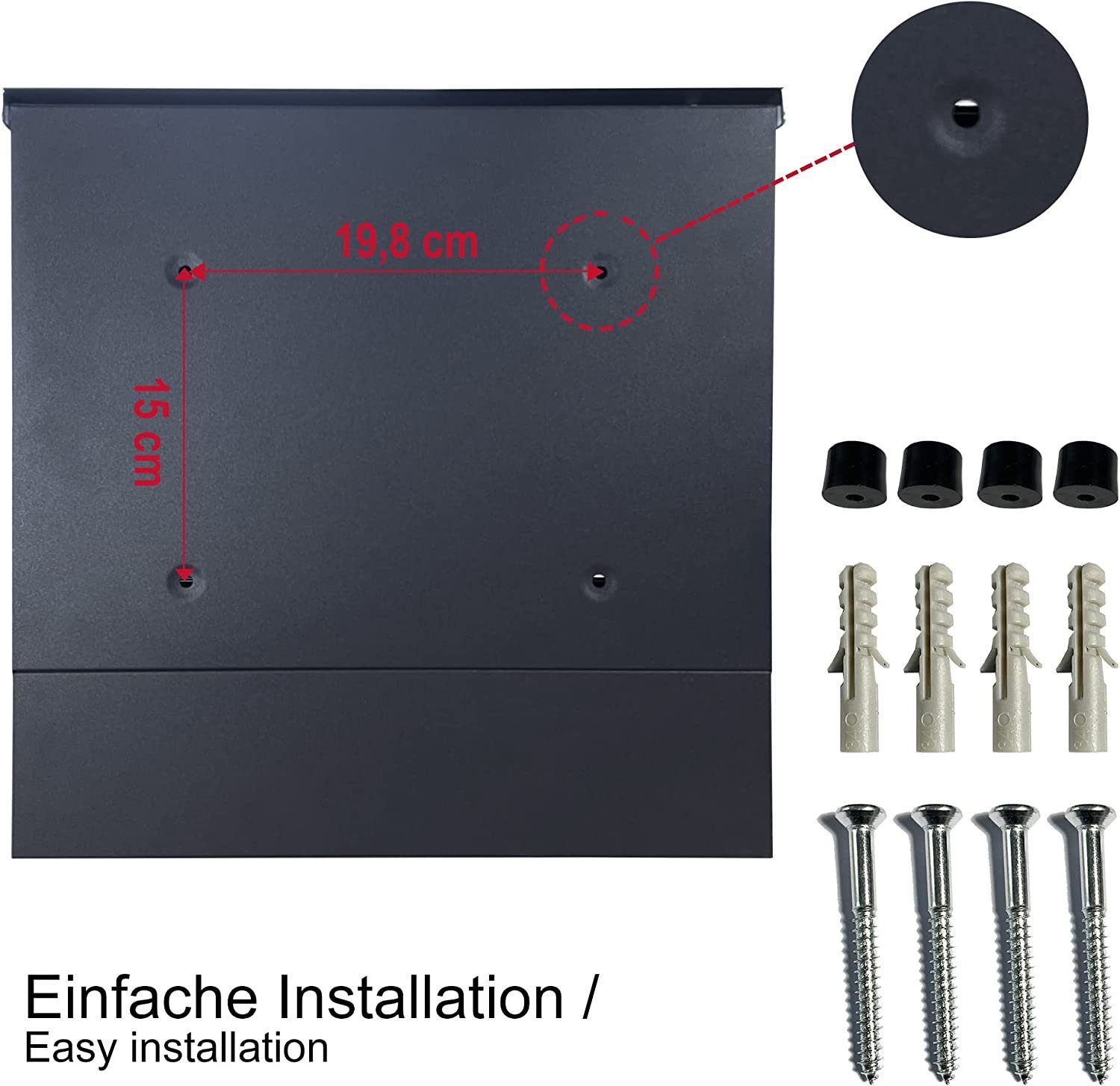 19,8 cm

15 cm

Einfache Installation /
Easy installation