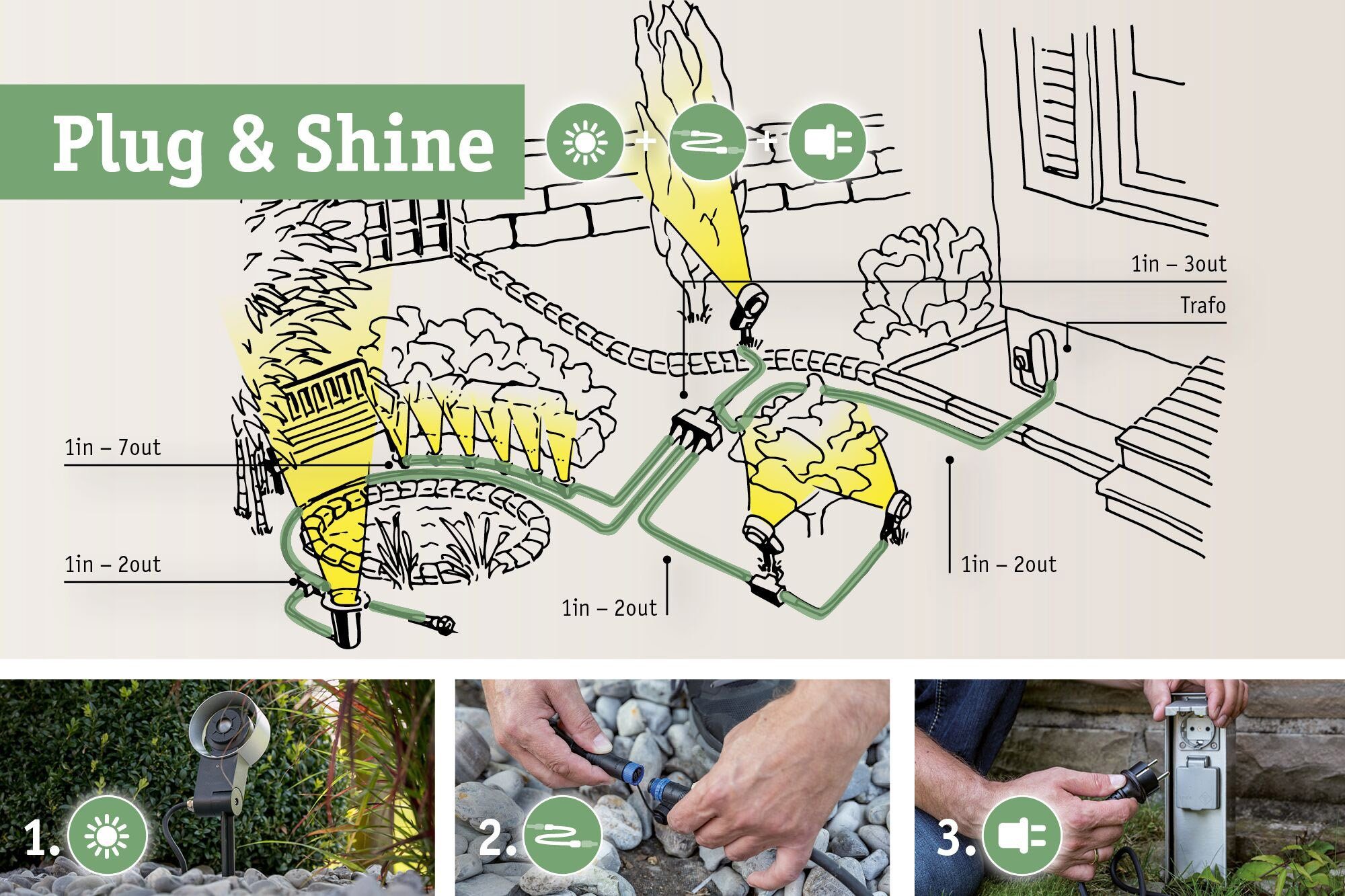 Plug & Shine

+ +

1in – 3out

Trafo

1in – 7out

1in – 2out

1in – 2out

1in – 2out

1.

2.

3.