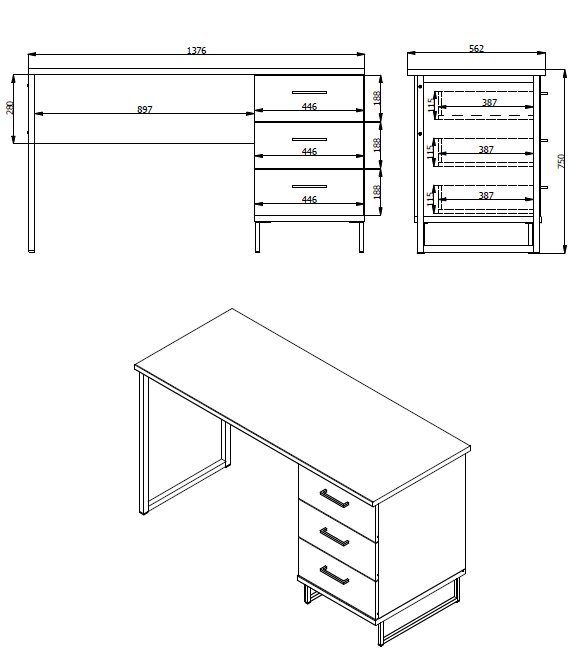 1376
280
897
446
188
446
188
446
188
562
115
387
115
387
115
387
750