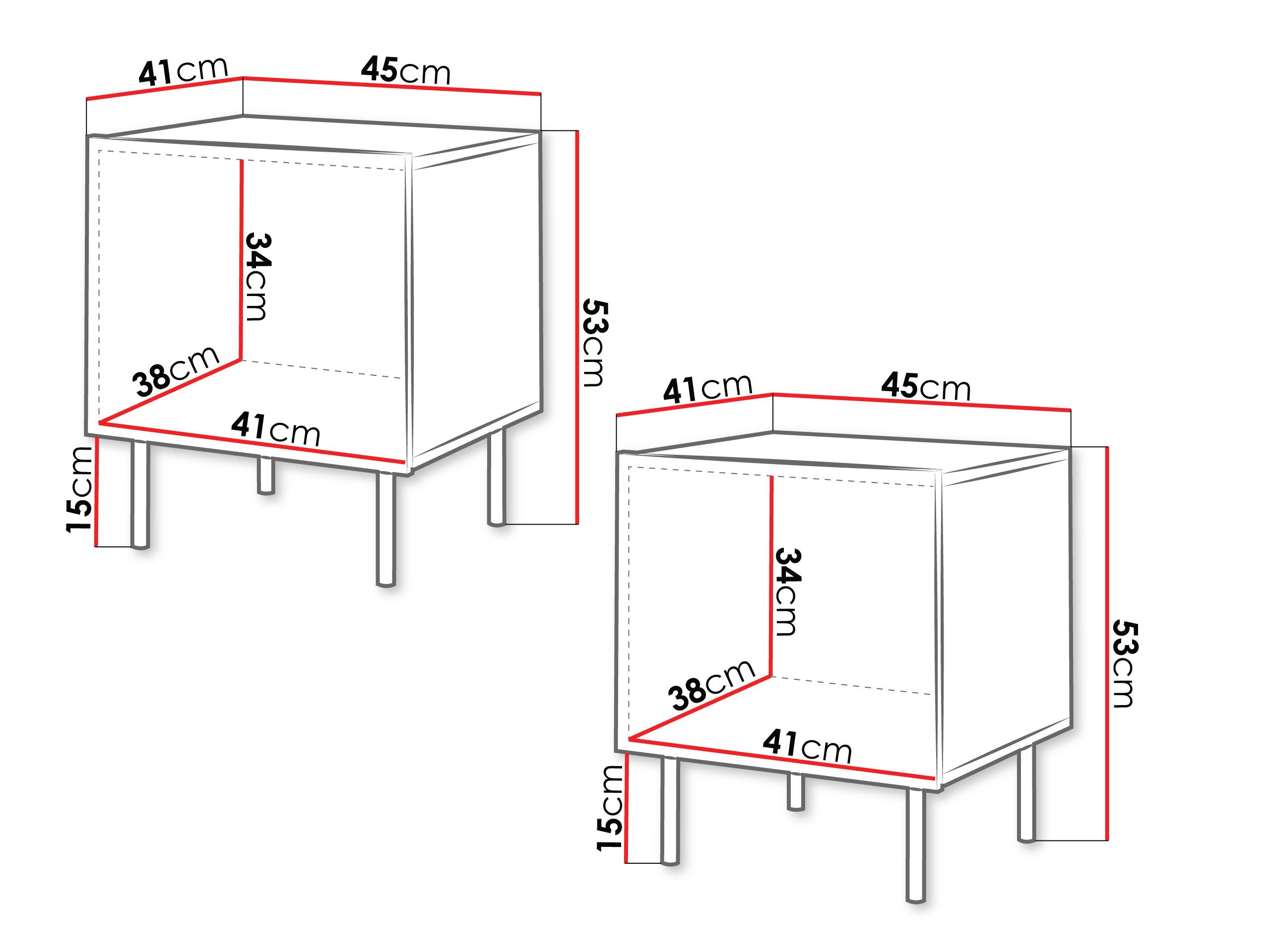 41cm
45cm
34cm
53cm
38cm
41cm
15cm

41cm
45cm
34cm
53cm
38cm
41cm
15cm