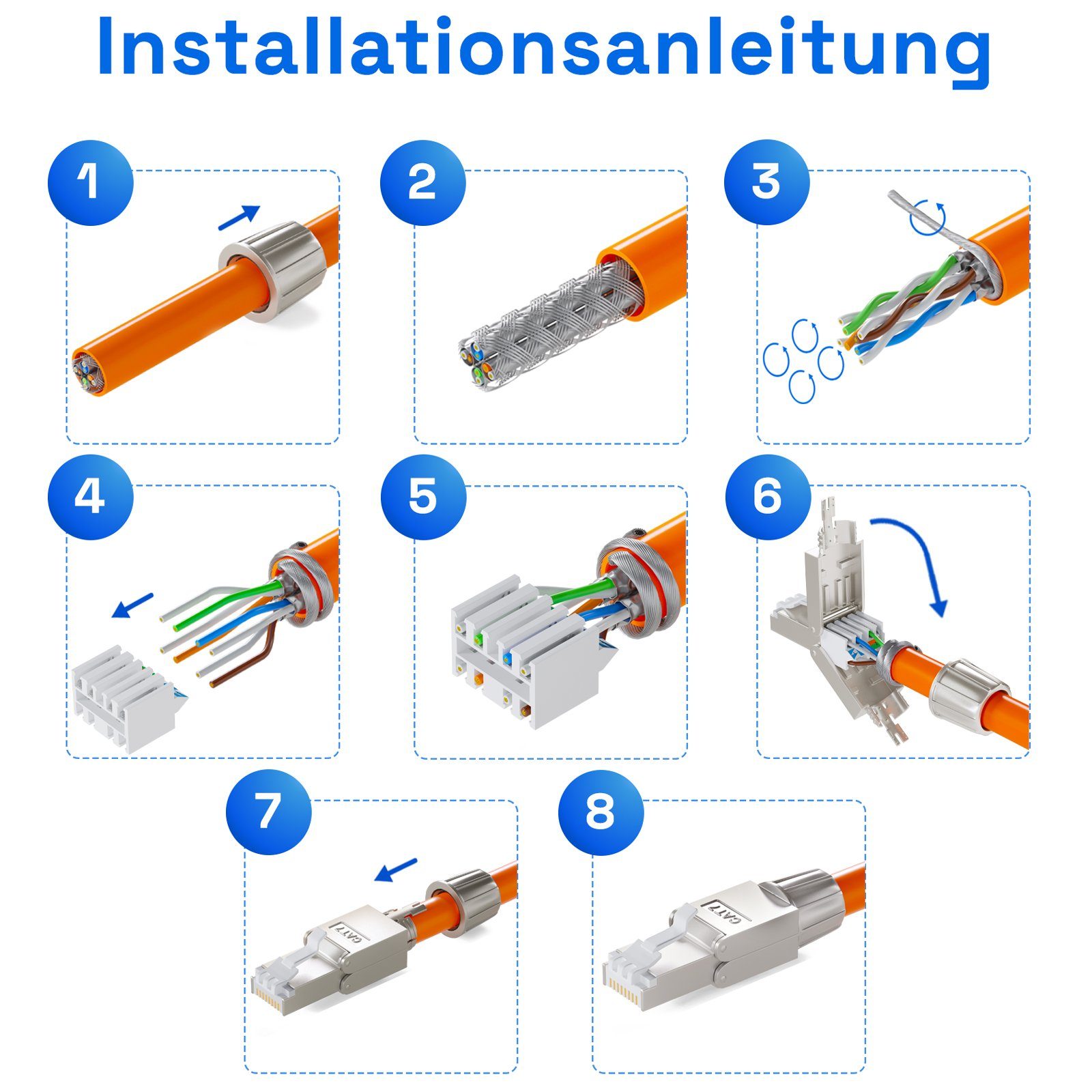 Installationsanleitung

1

2

3

4

5

6

7

CAT7

8

CAT7